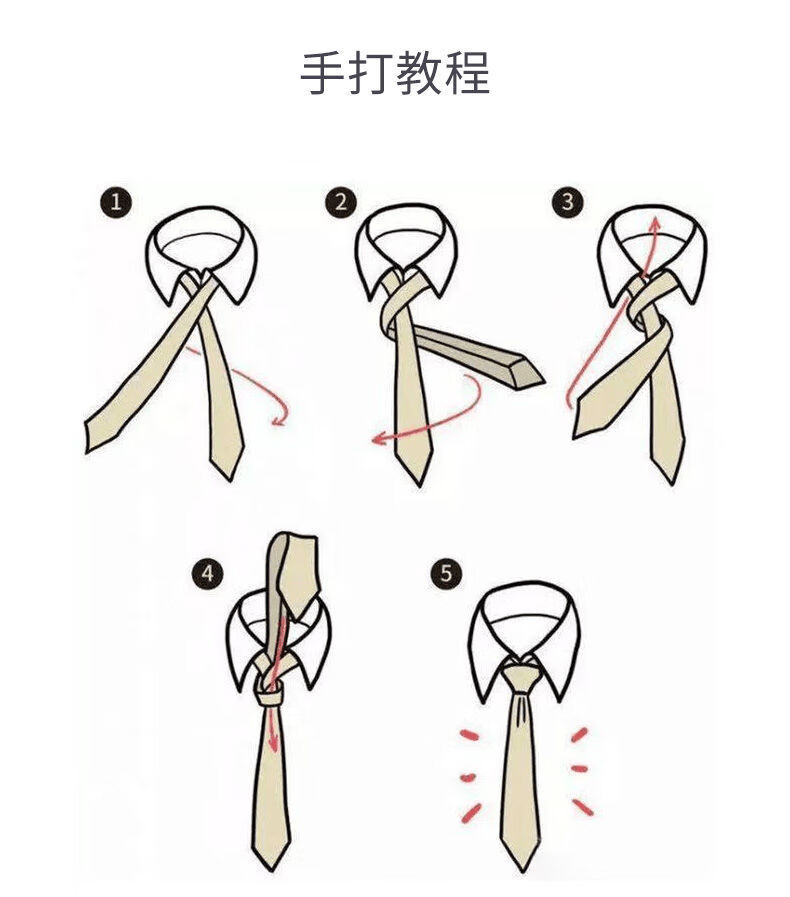 手打教程

1

2

3

4

5