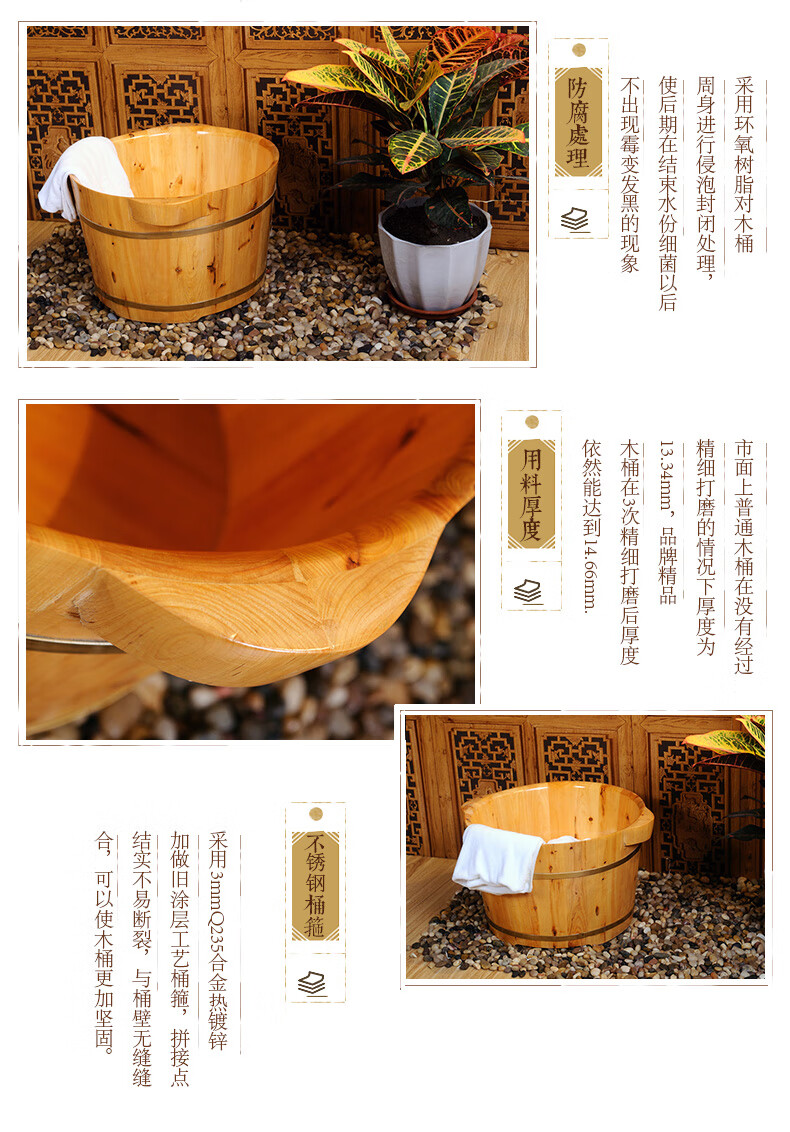 防腐處理

采用环氧树脂对木桶周身进行侵泡封闭处理，使后期在结束水份细菌以后不出现霉变发黑的现象

用料厚度

市面上普通木桶在没有经过精细打磨的情况下厚度为13.34mm，品牌精品木桶在3次精细打磨后厚度依然能达到14.66mm.

不锈钢桶箍

采用3mmQ235合金热镀锌加做旧涂层工艺桶箍，拼接点结实不易断裂，与桶壁无缝缝合，可以使木桶更加坚固。