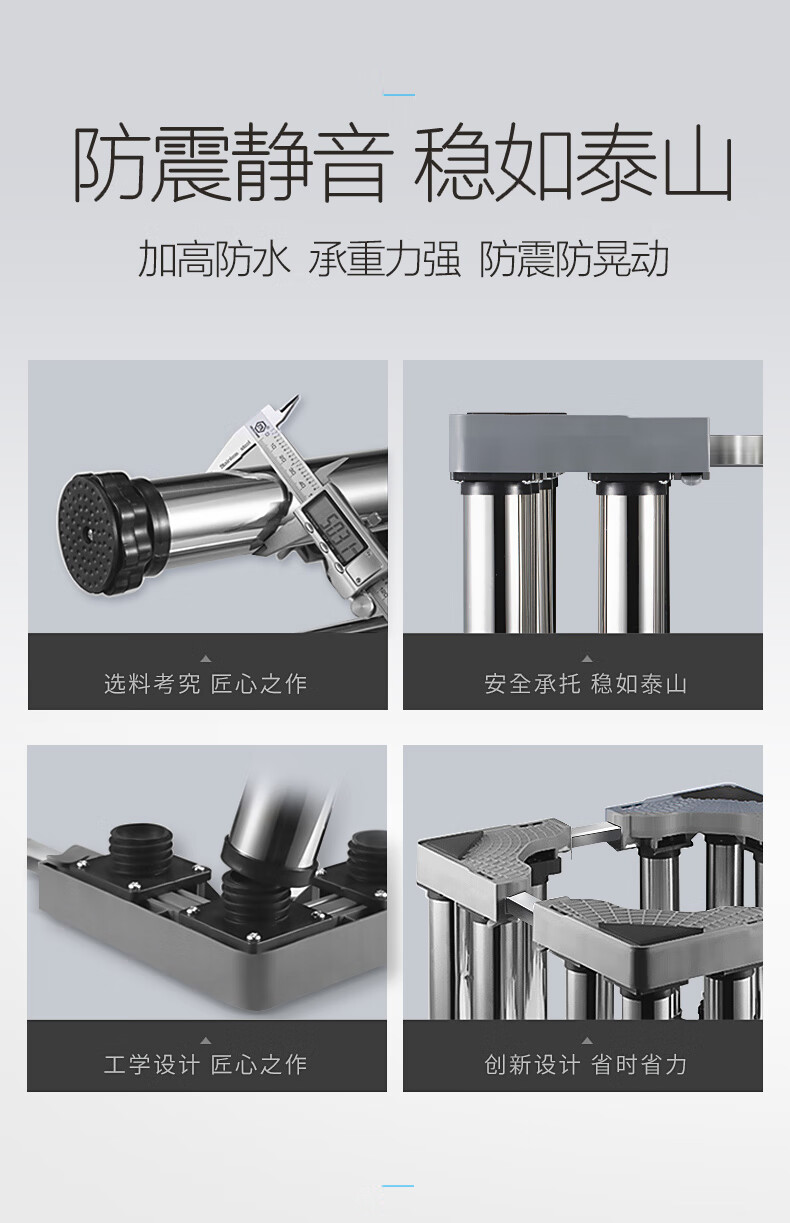 防震静音 稳如泰山

加高防水 承重力强 防震防晃动

选料考究 匠心之作

安全承托 稳如泰山

工学设计 匠心之作

创新设计 省时省力