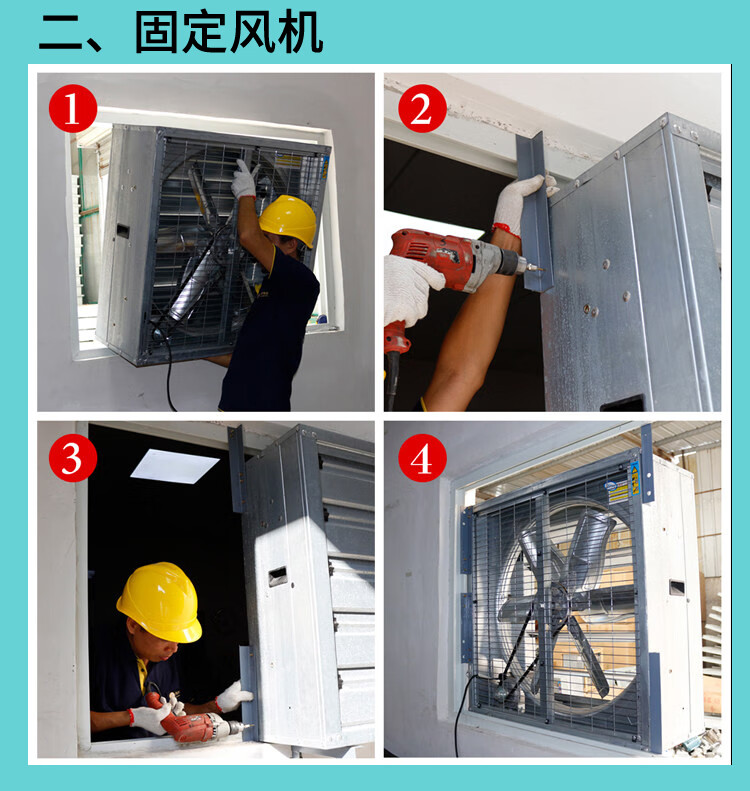 二、固定风机

1

2

3

4