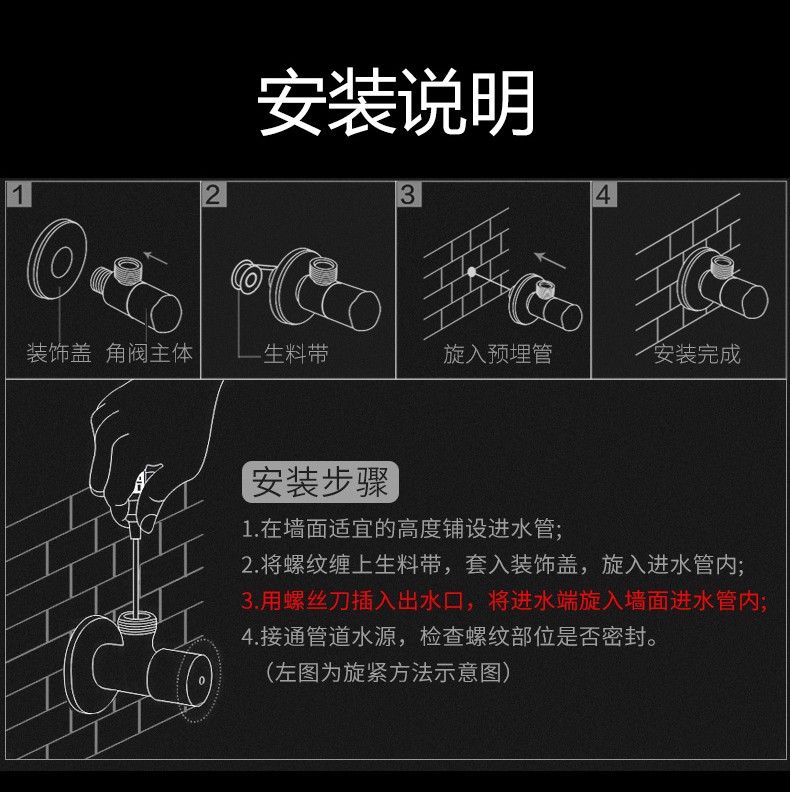 安装说明

1
装饰盖 角阀主体

2
生料带

3
旋入预埋管

4
安装完成

安装步骤

1.在墙面适宜的高度铺设进水管;

2.将螺纹缠上生料带，套入装饰盖，旋入进水管内;

3.用螺丝刀插入出水口，将进水端旋入墙面进水管内;

4.接通管道水源，检查螺纹部位是否密封。

（左图为旋紧方法示意图）