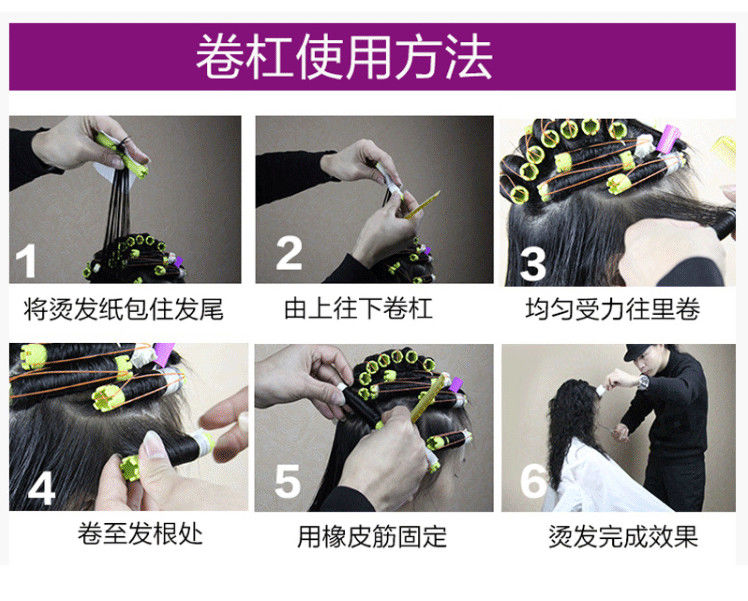 卷杠使用方法

1
将烫发纸包住发尾

2
由上往下卷杠

3
均匀受力往里卷

4
卷至发根处

5
用橡皮筋固定

6
烫发完成效果