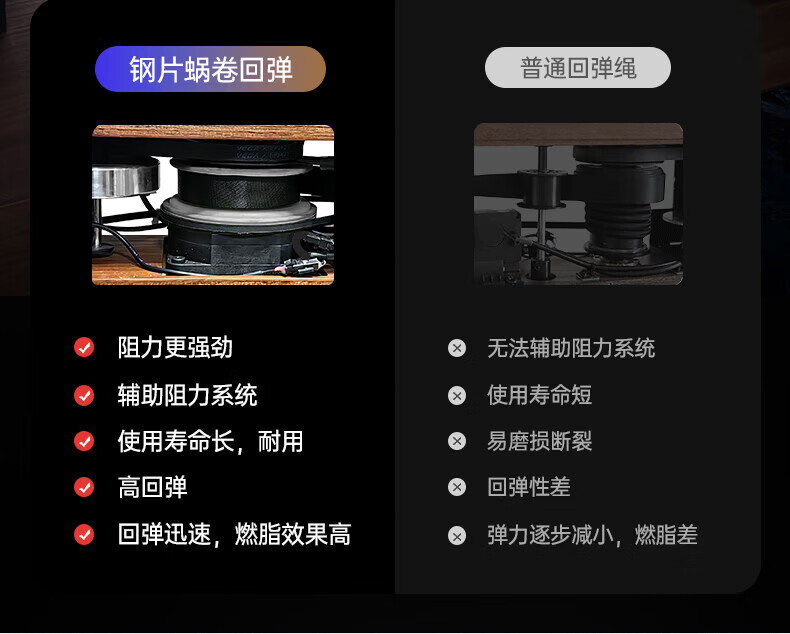 钢片蜗卷回弹

阻力更强劲
辅助阻力系统
使用寿命长，耐用
高回弹
回弹迅速，燃脂效果高

普通回弹绳

无法辅助阻力系统
使用寿命短
易磨损断裂
回弹性差
弹力逐步减小，燃脂差