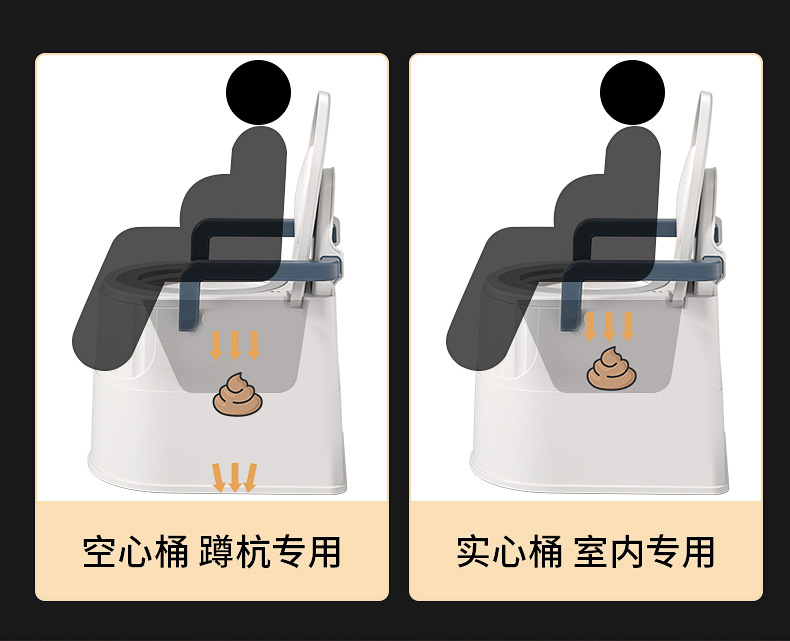 空心桶 蹲杭专用

实心桶 室内专用