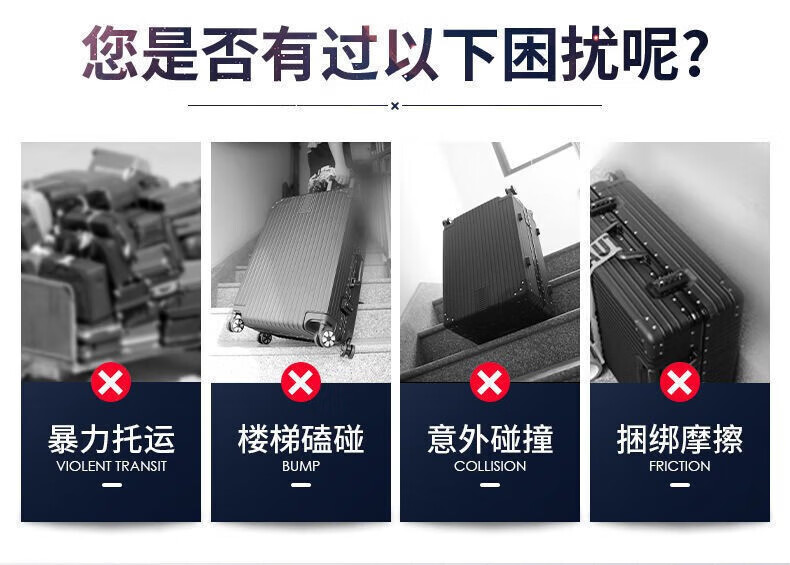 您是否有过以下困扰呢?

暴力托运
VIOLENT TRANSIT

楼梯磕碰
BUMP

意外碰撞
COLLISION

捆绑摩擦
FRICTION