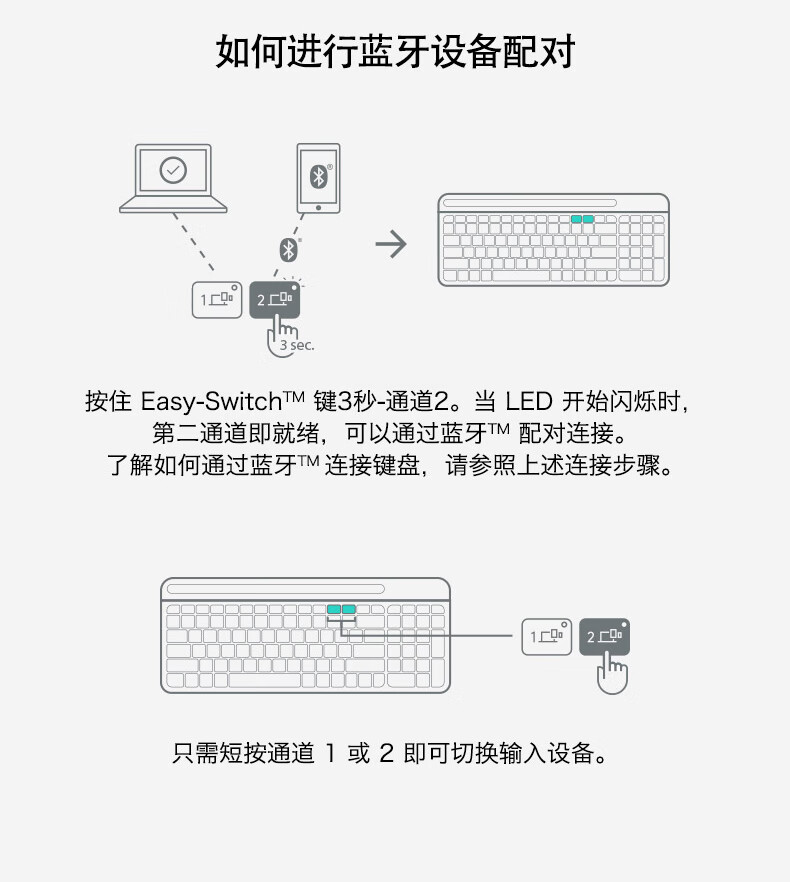 如何进行蓝牙设备配对

1

2

3 sec.

按住 Easy-Switch™ 键3秒-通道2。当 LED 开始闪烁时，第二通道即就绪，可以通过蓝牙™ 配对连接。了解如何通过蓝牙™ 连接键盘，请参照上述连接步骤。

1

2

只需短按通道 1 或 2 即可切换输入设备。