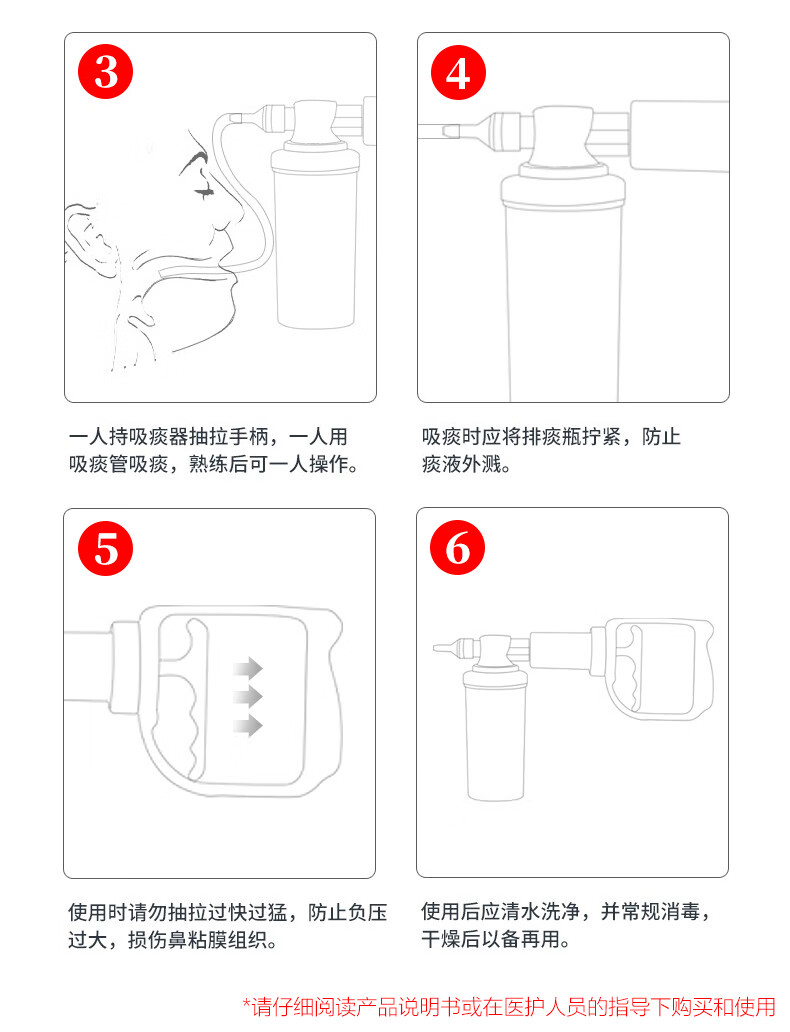 3

一人持吸痰器抽拉手柄，一人用吸痰管吸痰，熟练后可一人操作。

4

吸痰时应将排痰瓶拧紧，防止痰液外溅。

5

使用时请勿抽拉过快过猛，防止负压过大，损伤鼻粘膜组织。

6

使用后应清水洗净，并常规消毒，干燥后以备再用。

*请仔细阅读产品说明书或在医护人员的指导下购买和使用