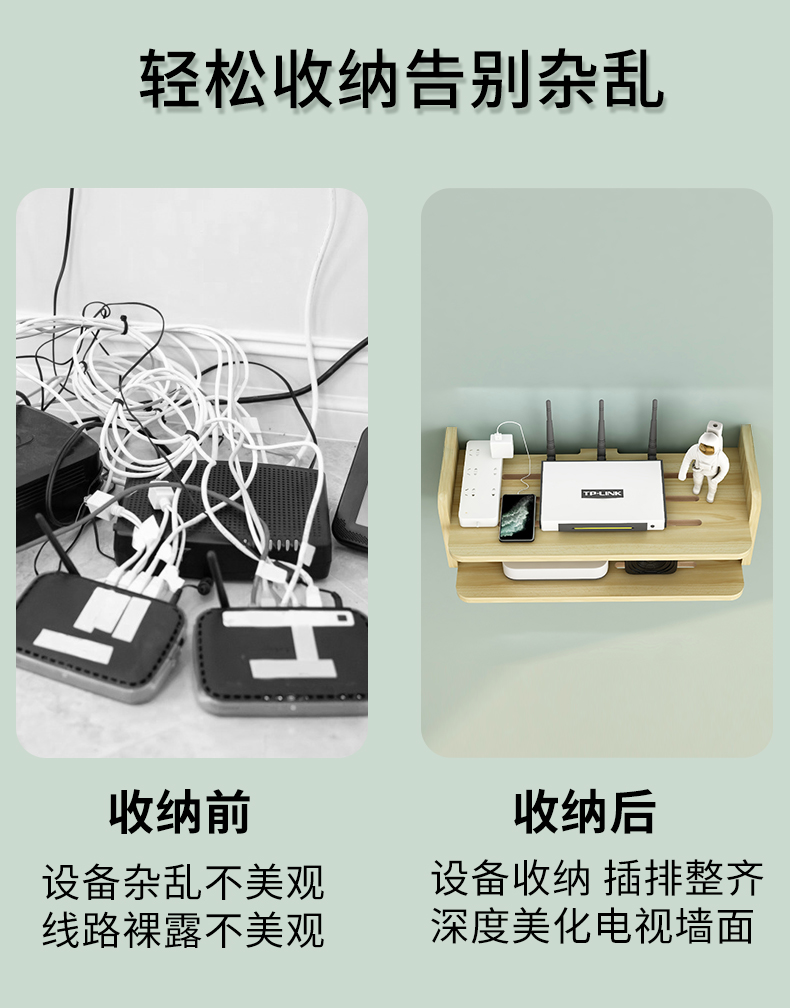 轻松收纳告别杂乱

TP-LINK

收纳前

设备杂乱不美观
线路裸露不美观

收纳后

设备收纳 插排整齐
深度美化电视墙面