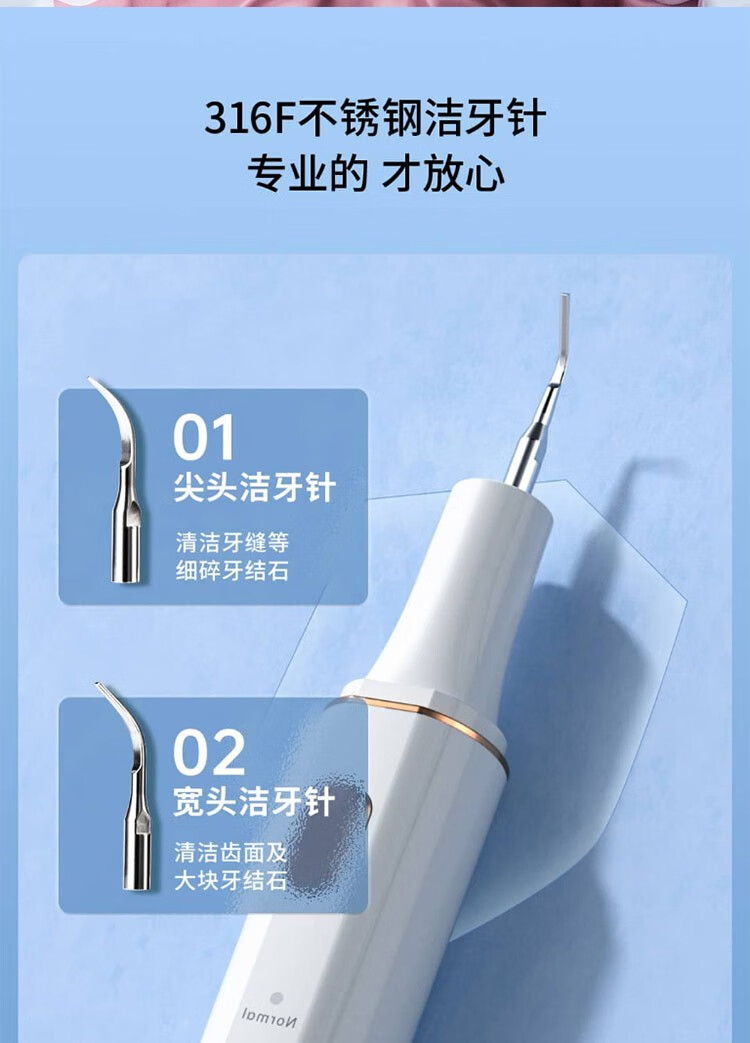 316F不锈钢洁牙针
专业的 才放心

01
尖头洁牙针
清洁牙缝等
细碎牙结石

02
宽头洁牙针
清洁齿面及
大块牙结石

Normal