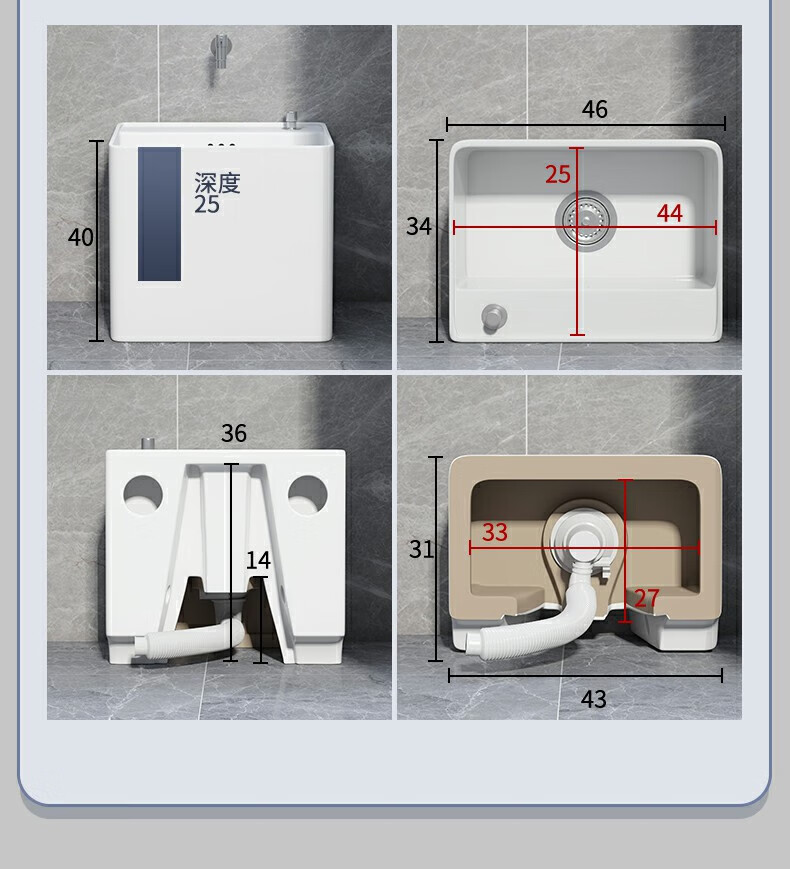 40
深度
25

46
34
25
44

36
14

31
33
27
43