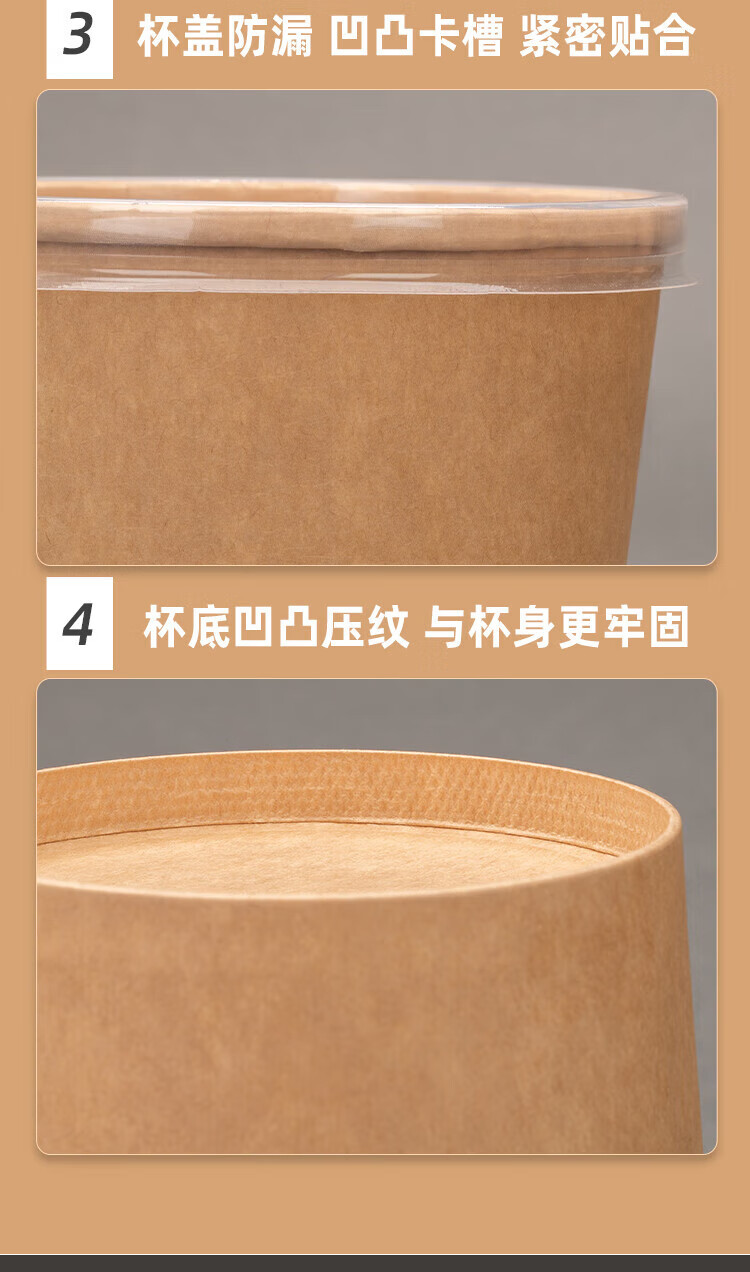 3 杯盖防漏 凹凸卡槽 紧密贴合

4 杯底凹凸压纹 与杯身更牢固