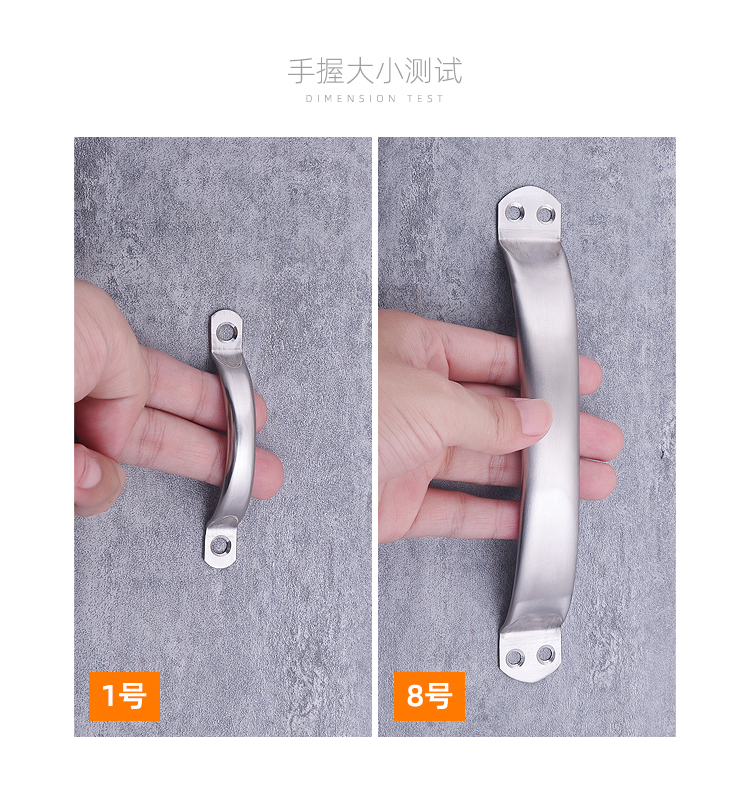 手握大小测试

DIMENSION TEST

1号

8号