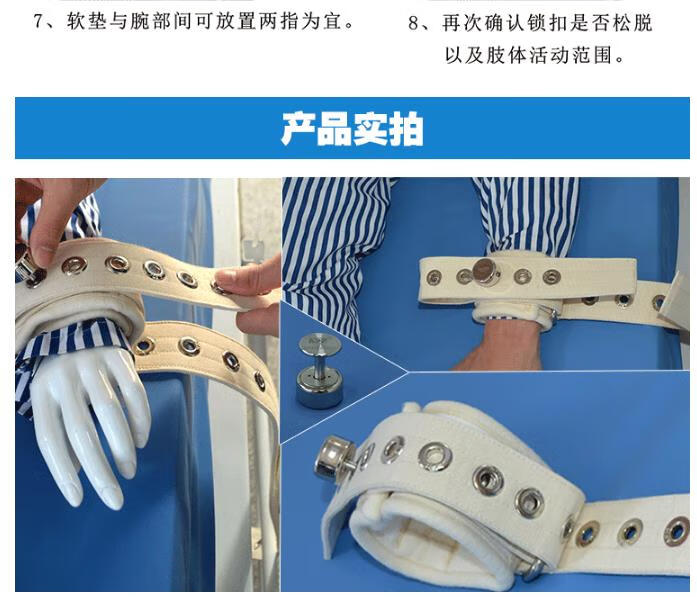 7、软垫与腕部间可放置两指为宜。

8、再次确认锁扣是否松脱以及肢体活动范围。

产品实拍