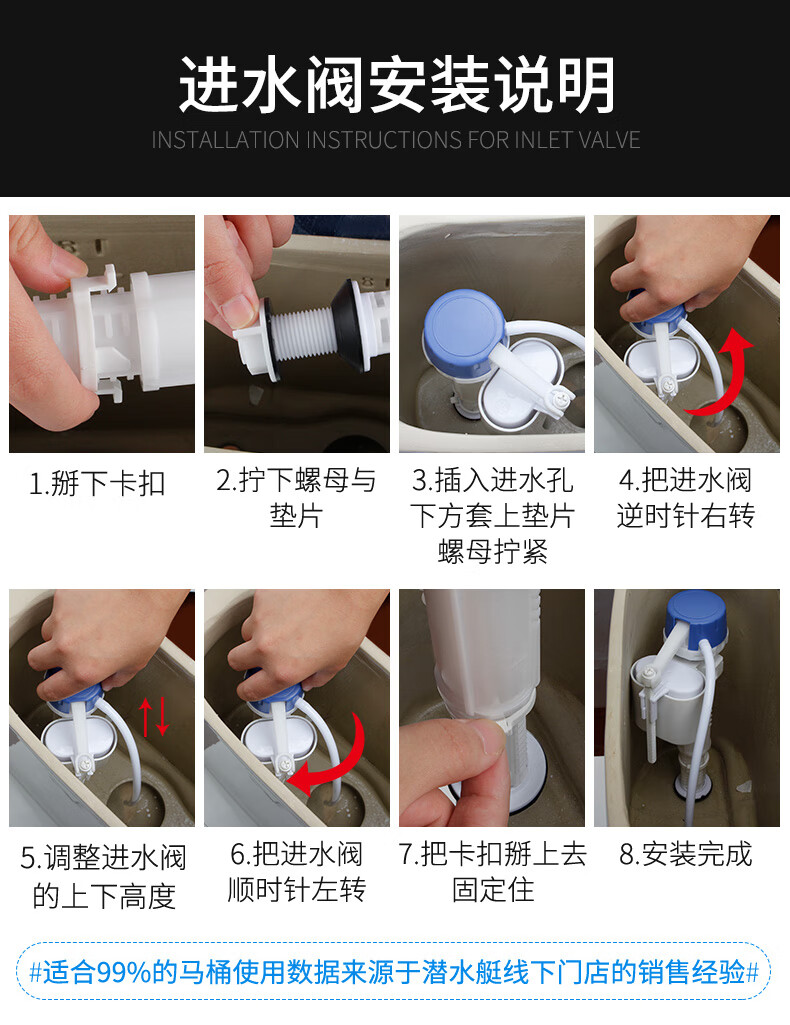 进水阀安装说明

INSTALLATION INSTRUCTIONS FOR INLET VALVE

1.掰下卡扣

2.拧下螺母与垫片

3.插入进水孔下方套上垫片螺母拧紧

4.把进水阀逆时针右转

5.调整进水阀的上下高度

6.把进水阀顺时针左转

7.把卡扣掰上去固定住

8.安装完成

#适合99%的马桶使用数据来源于潜水艇线下门店的销售经验#