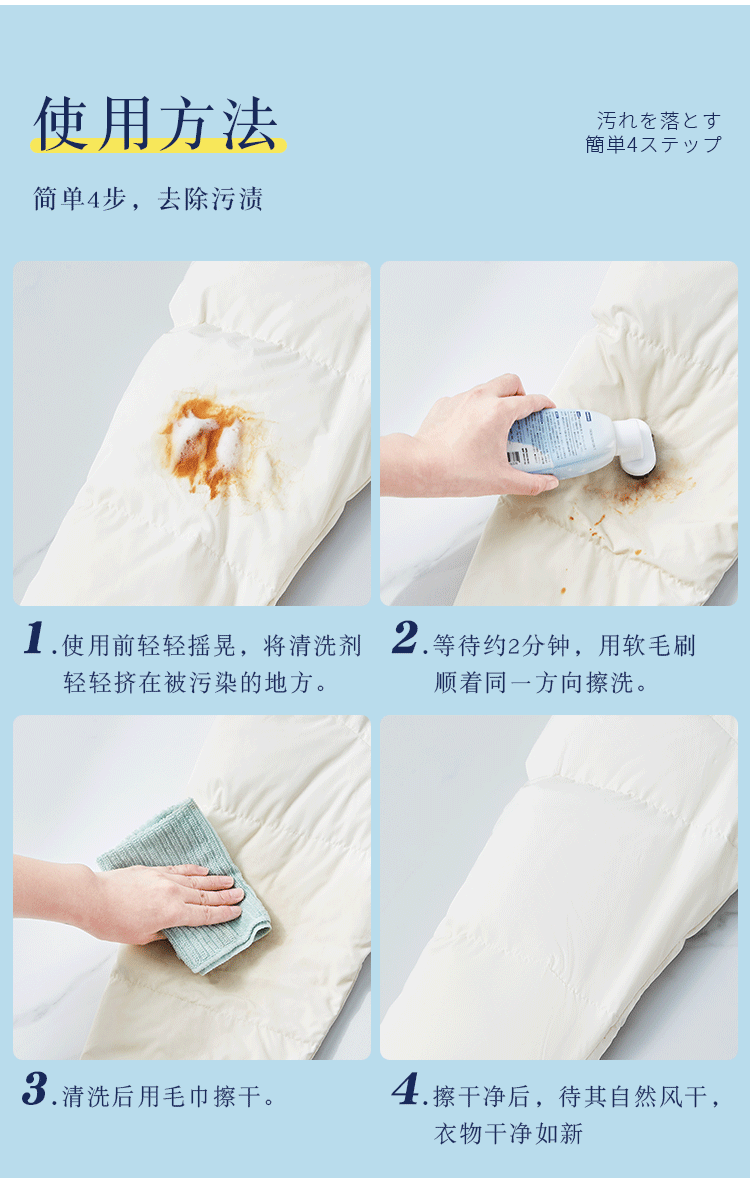 使用方法

汚れを落とす
簡単4ステップ

简单4步，去除污渍

1.使用前轻轻摇晃，将清洗剂轻轻挤在被污染的地方。

2.等待约2分钟，用软毛刷顺着同一方向擦洗。

3.清洗后用毛巾擦干。

4.擦干净后，待其自然风干，衣物干净如新