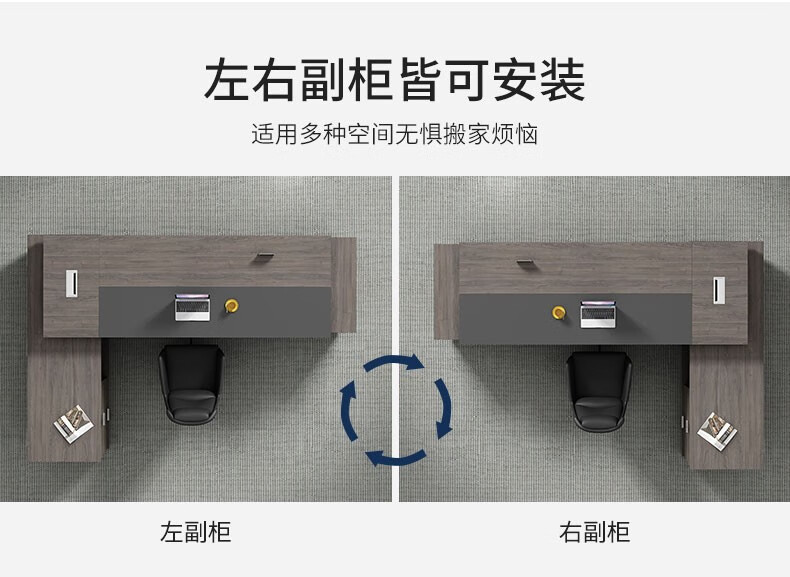 左右副柜皆可安装

适用多种空间无惧搬家烦恼

左副柜

右副柜