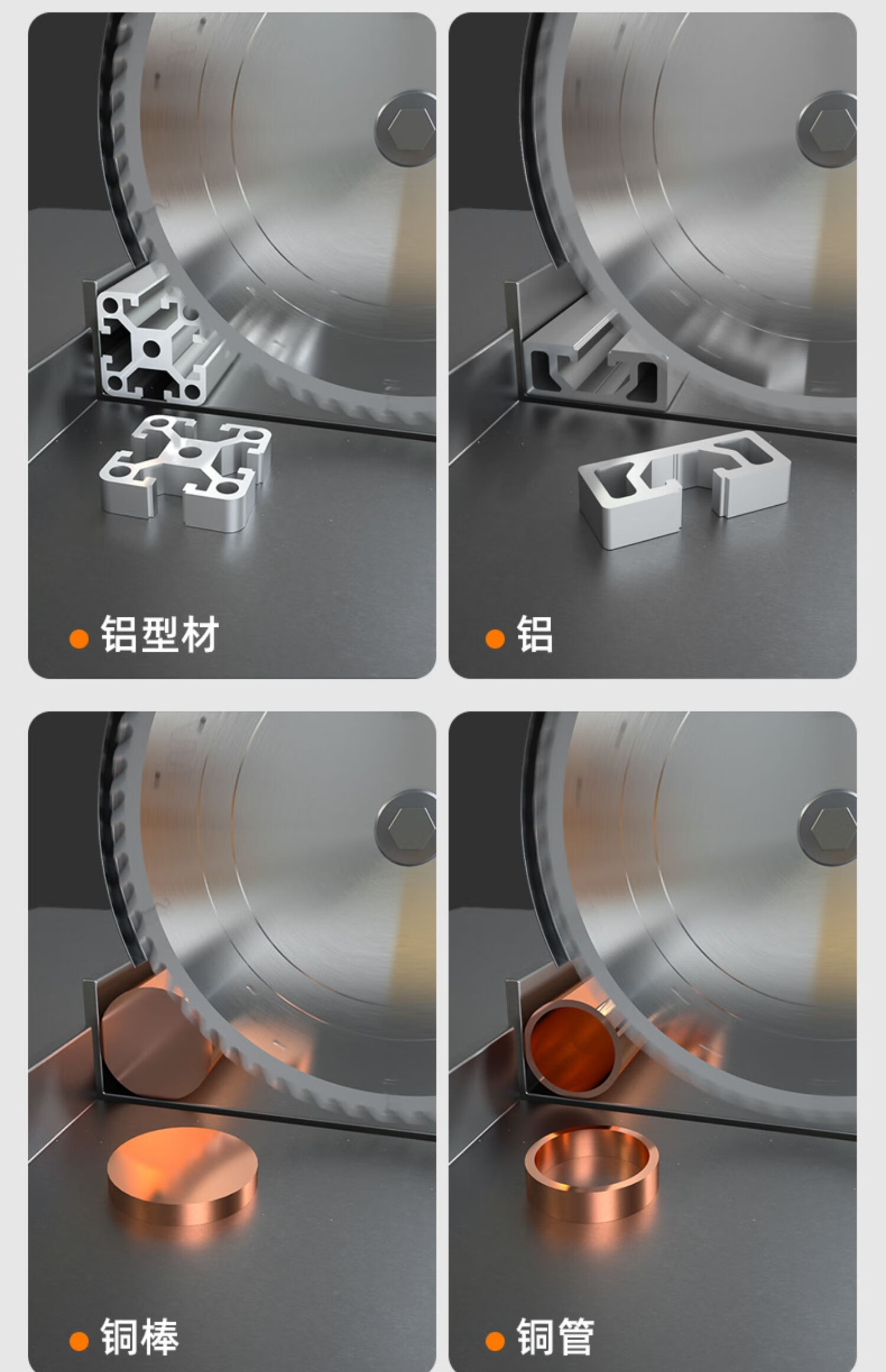 铝型材

铝

铜棒

铜管