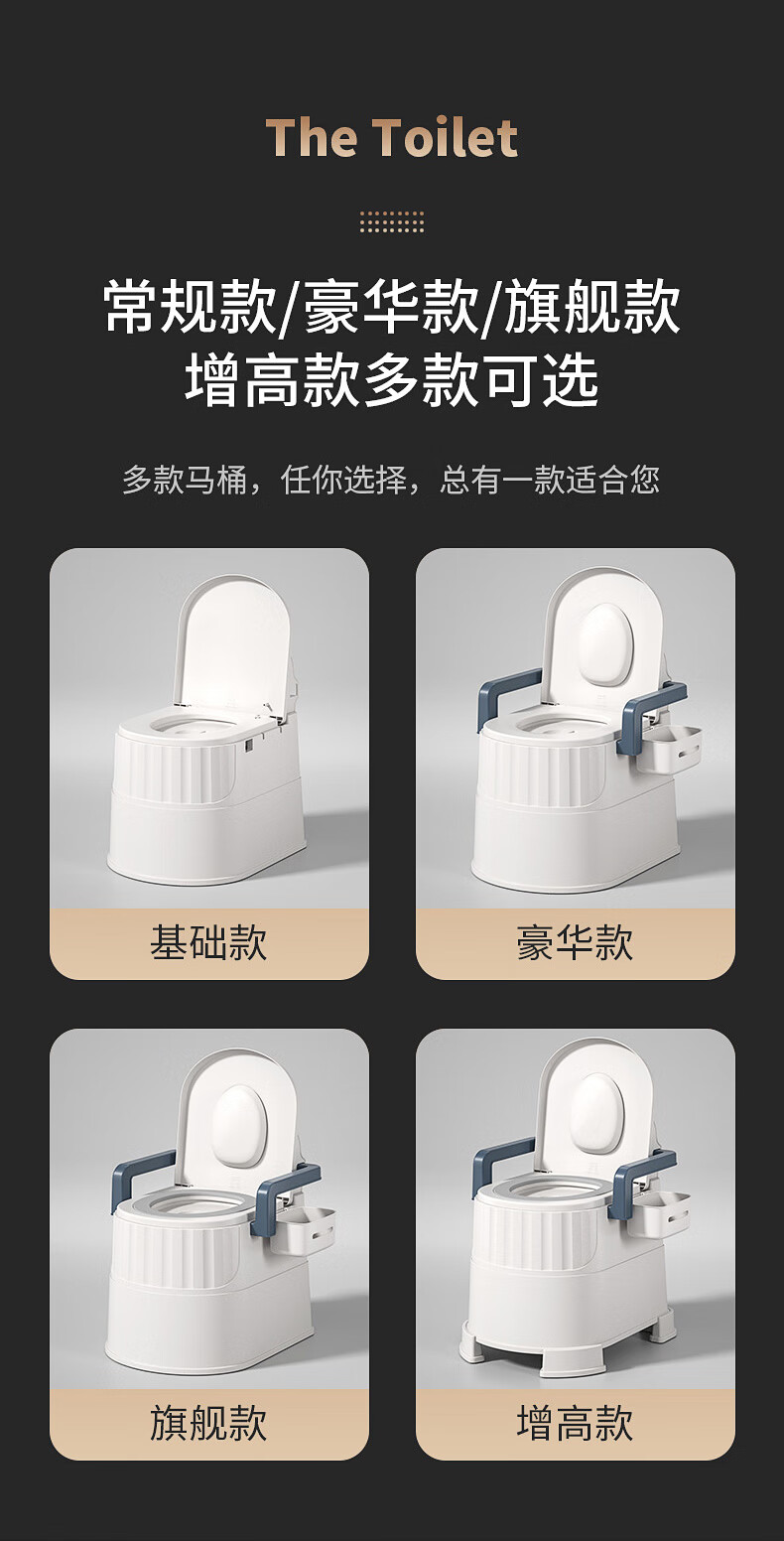 The Toilet

常规款/豪华款/旗舰款
增高款多款可选

多款马桶，任你选择，总有一款适合您

基础款

豪华款

旗舰款

增高款