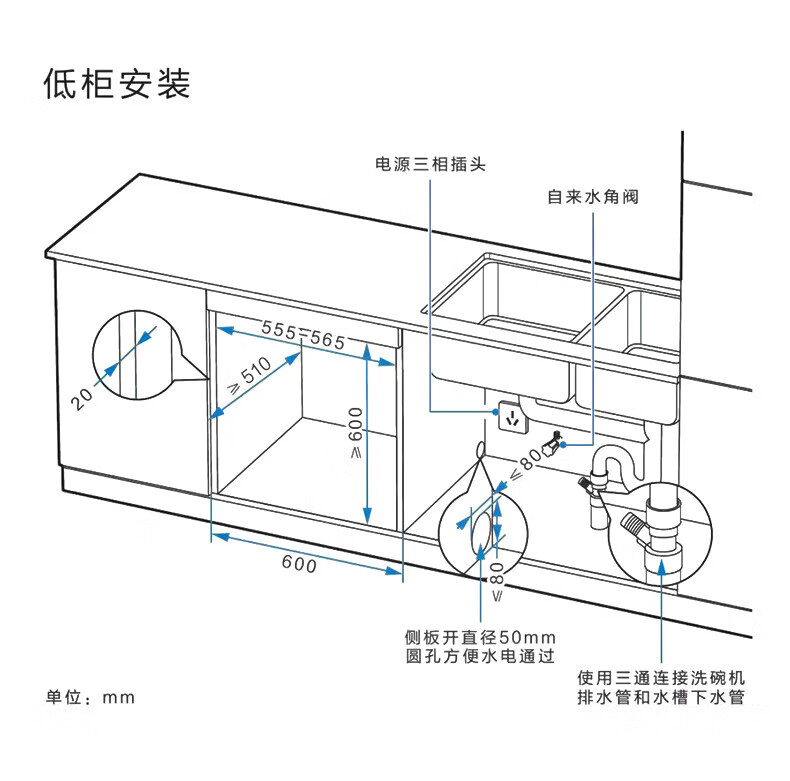 低柜安装

电源三相插头

自来水角阀

555-565

≥510

20

≥600

600

≤80

≤80

侧板开直径50mm
圆孔方便水电通过

使用三通连接洗碗机
排水管和水槽下水管

单位：mm