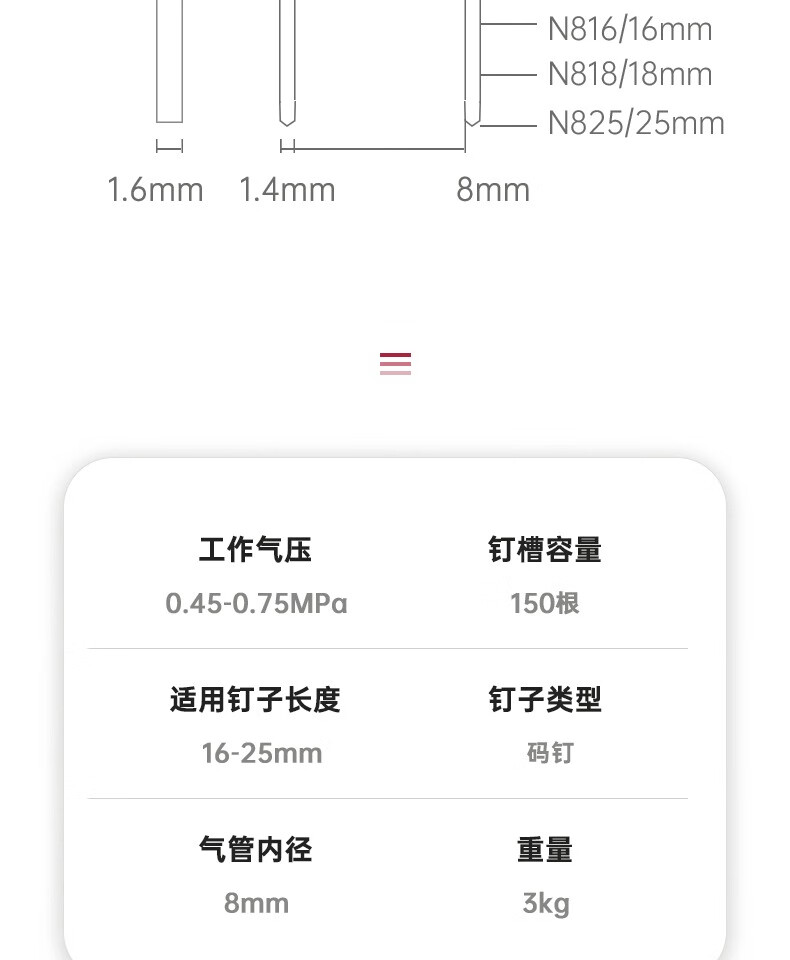 N816/16mm
N818/18mm
N825/25mm

1.6mm 1.4mm 8mm

工作气压
0.45-0.75MPa

钉槽容量
150根

适用钉子长度
16-25mm

钉子类型
码钉

气管内径
8mm

重量
3kg