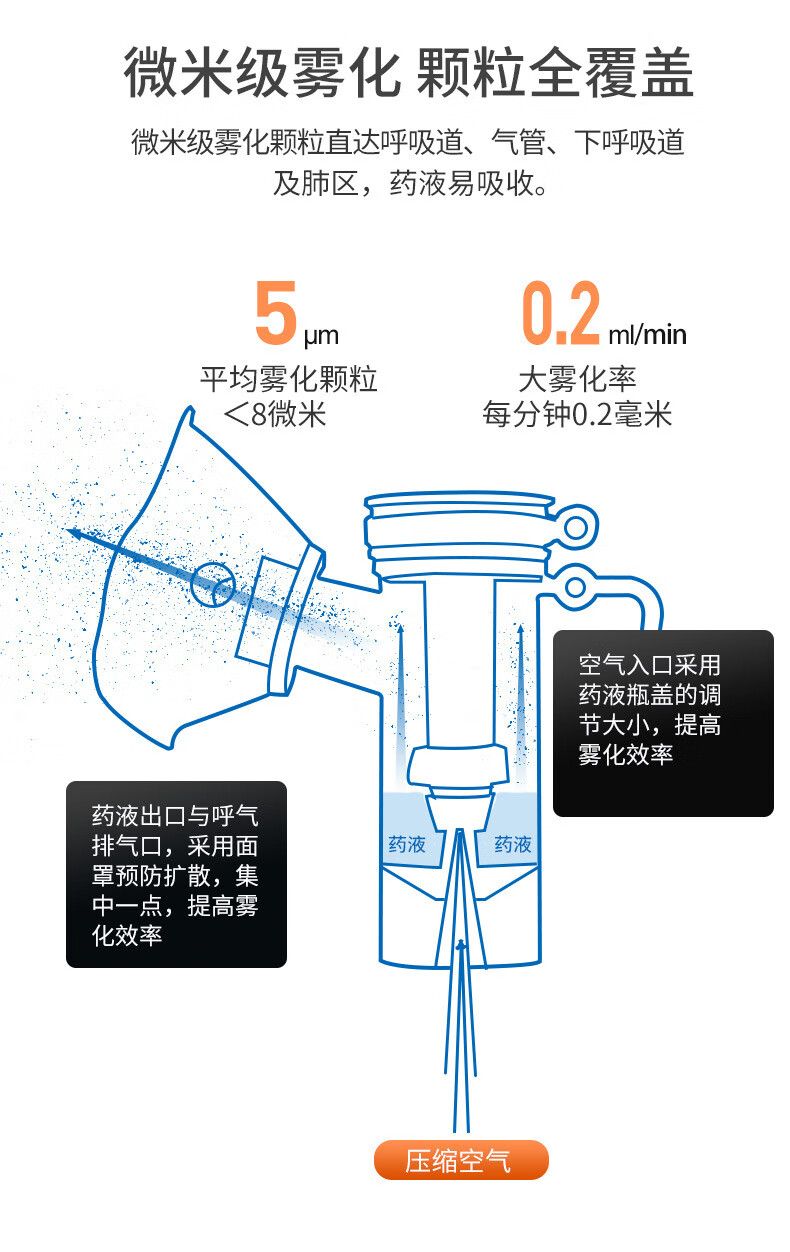 微米级雾化 颗粒全覆盖

微米级雾化颗粒直达呼吸道、气管、下呼吸道及肺区，药液易吸收。

5 μm
平均雾化颗粒
＜8微米

0.2 ml/min
大雾化率
每分钟0.2毫米

空气入口采用药液瓶盖的调节大小，提高雾化效率

药液出口与呼气排气口，采用面罩预防扩散，集中一点，提高雾化效率

药液

药液

压缩空气