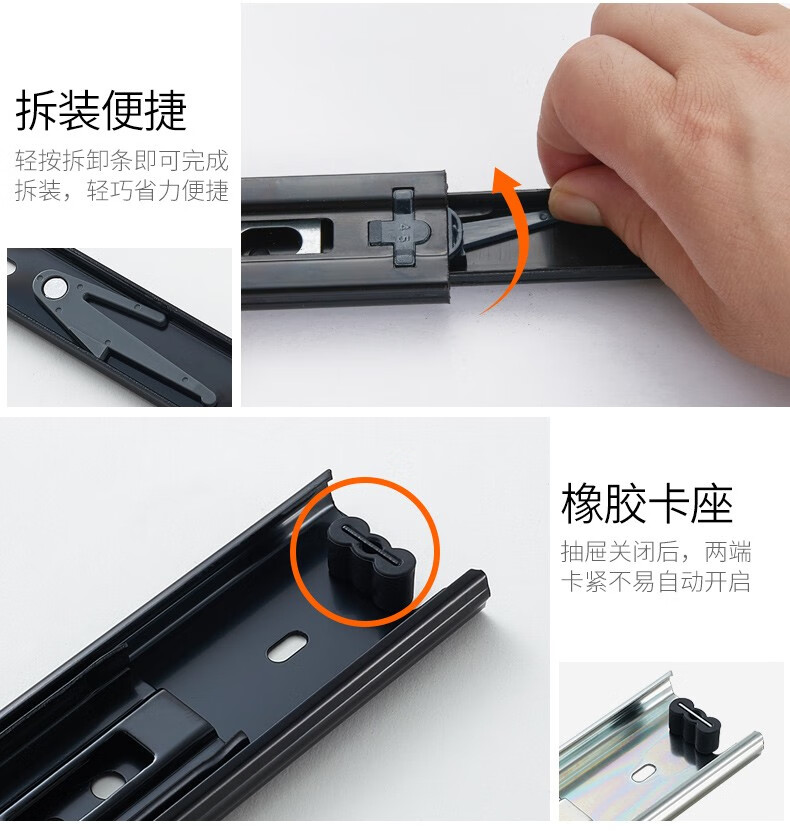 拆装便捷

轻按拆卸条即可完成拆装，轻巧省力便捷

45

橡胶卡座

抽屉关闭后，两端卡紧不易自动开启