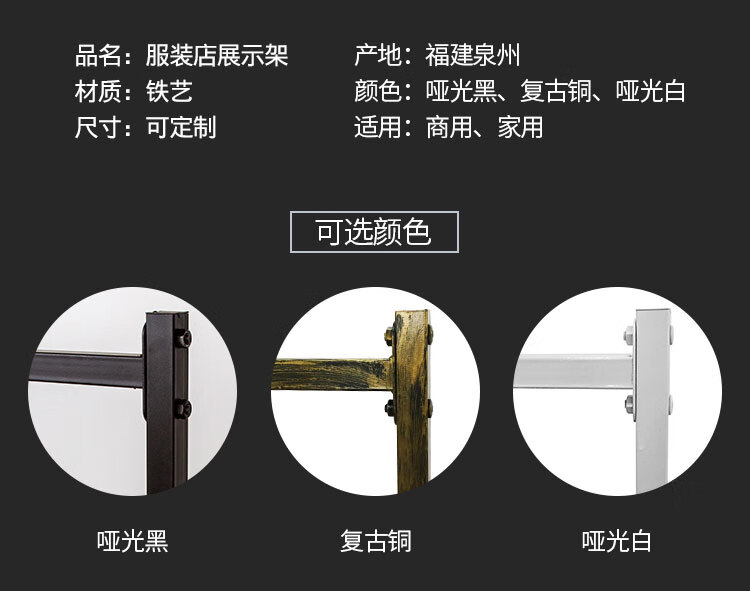 品名：服装店展示架
材质：铁艺
尺寸：可定制

产地：福建泉州
颜色：哑光黑、复古铜、哑光白
适用：商用、家用

可选颜色

哑光黑

复古铜

哑光白