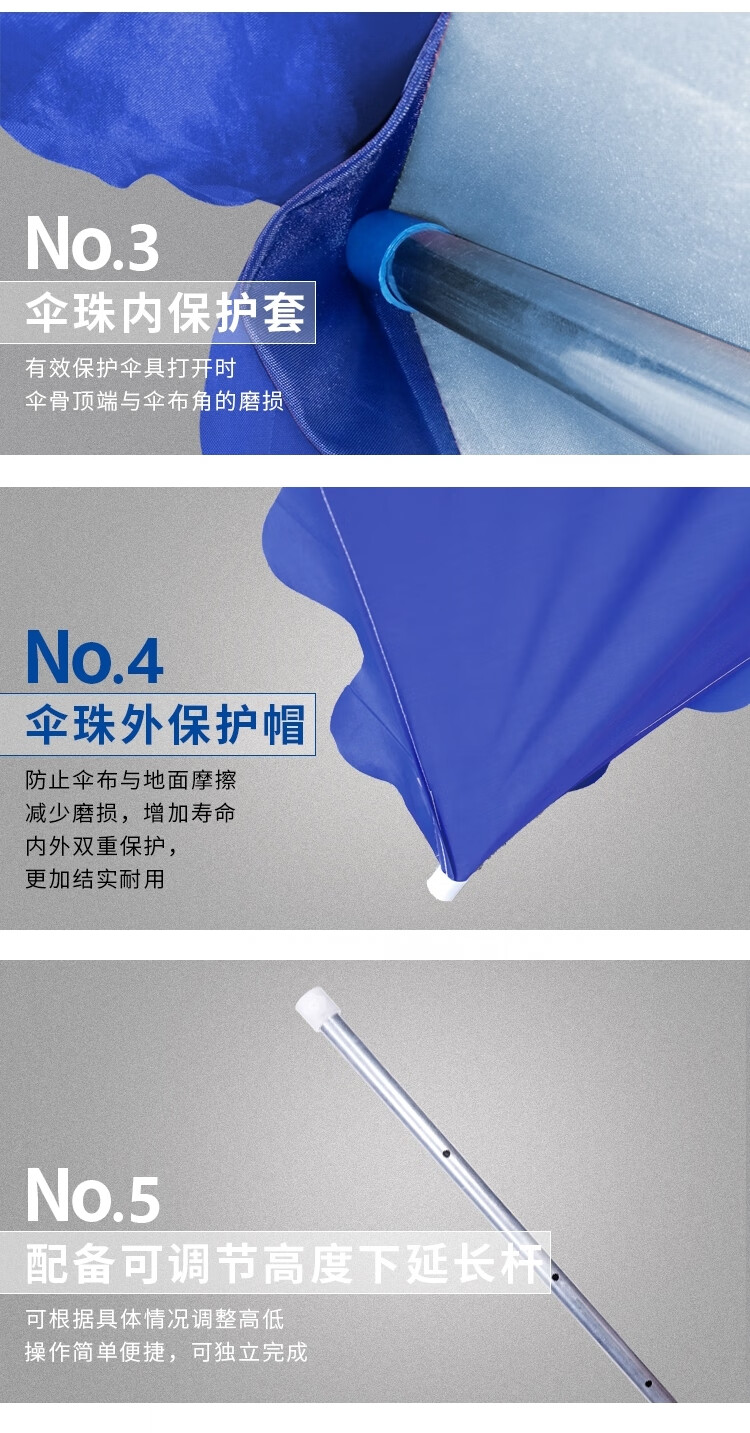 No.3
伞珠内保护套

有效保护伞具打开时
伞骨顶端与伞布角的磨损

No.4
伞珠外保护帽

防止伞布与地面摩擦
减少磨损，增加寿命
内外双重保护，
更加结实耐用

No.5
配备可调节高度下延长杆

可根据具体情况调整高低
操作简单便捷，可独立完成