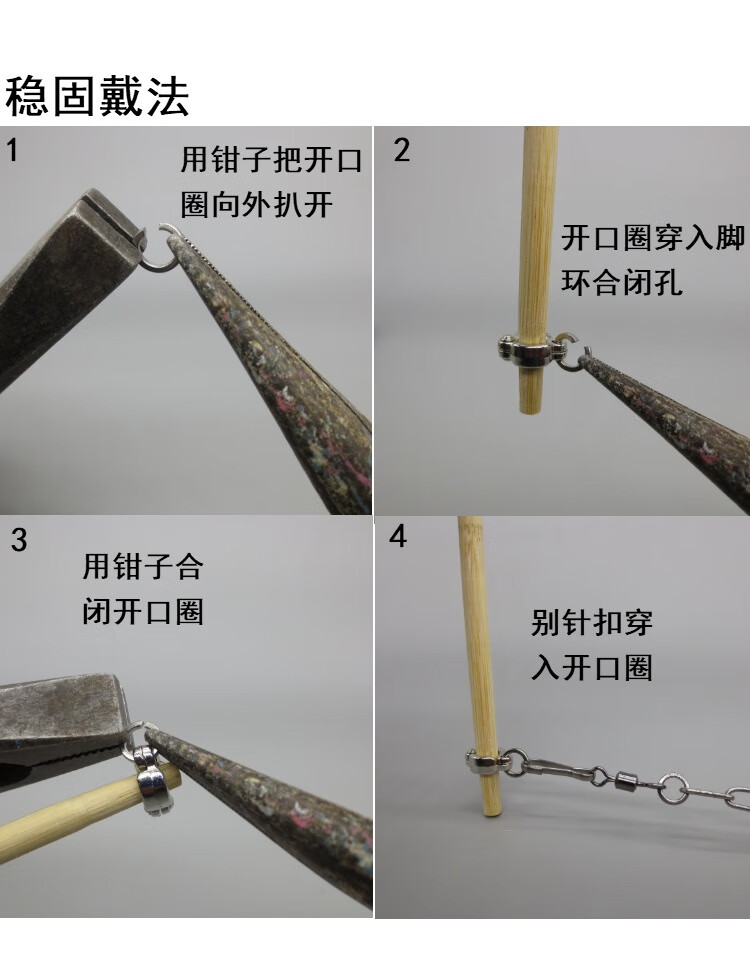 稳固戴法

1
用钳子把开口圈向外扒开

2
开口圈穿入脚环合闭孔

3
用钳子合闭开口圈

4
别针扣穿入开口圈