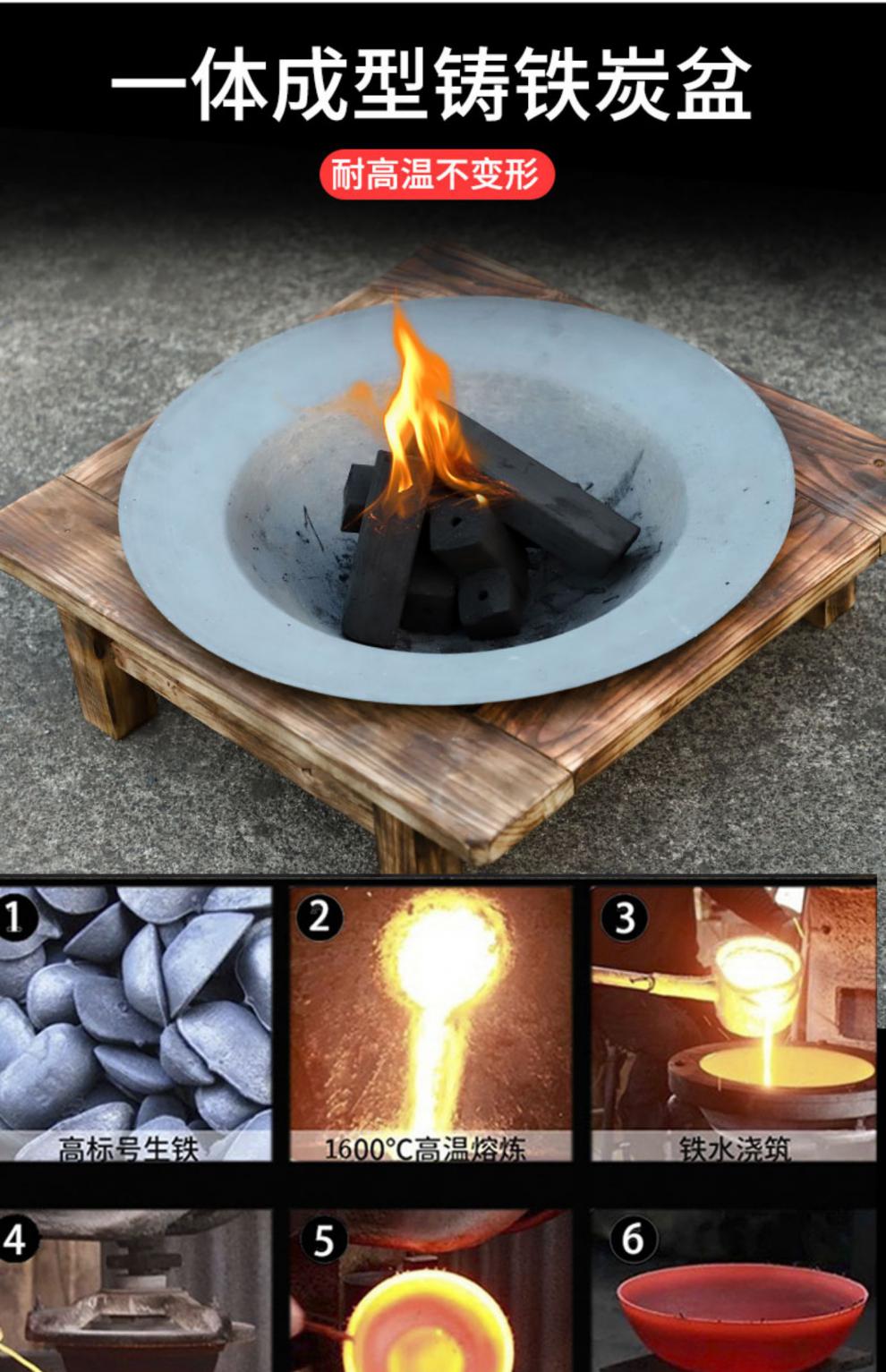 一体成型铸铁炭盆

耐高温不变形

1
高标号生铁

2
1600°C高温熔炼

3
铁水浇筑

4

5

6