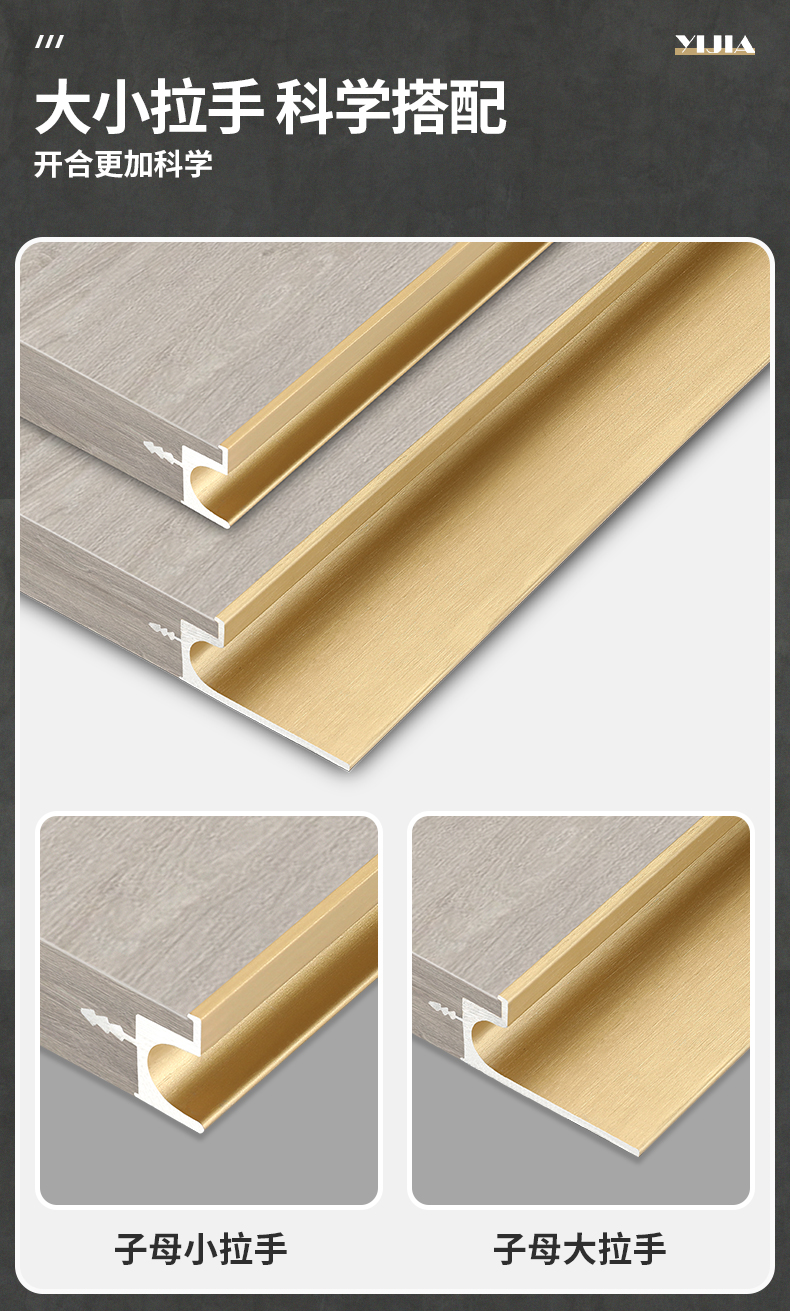 ///

YIJIA

大小拉手 科学搭配

开合更加科学

子母小拉手

子母大拉手