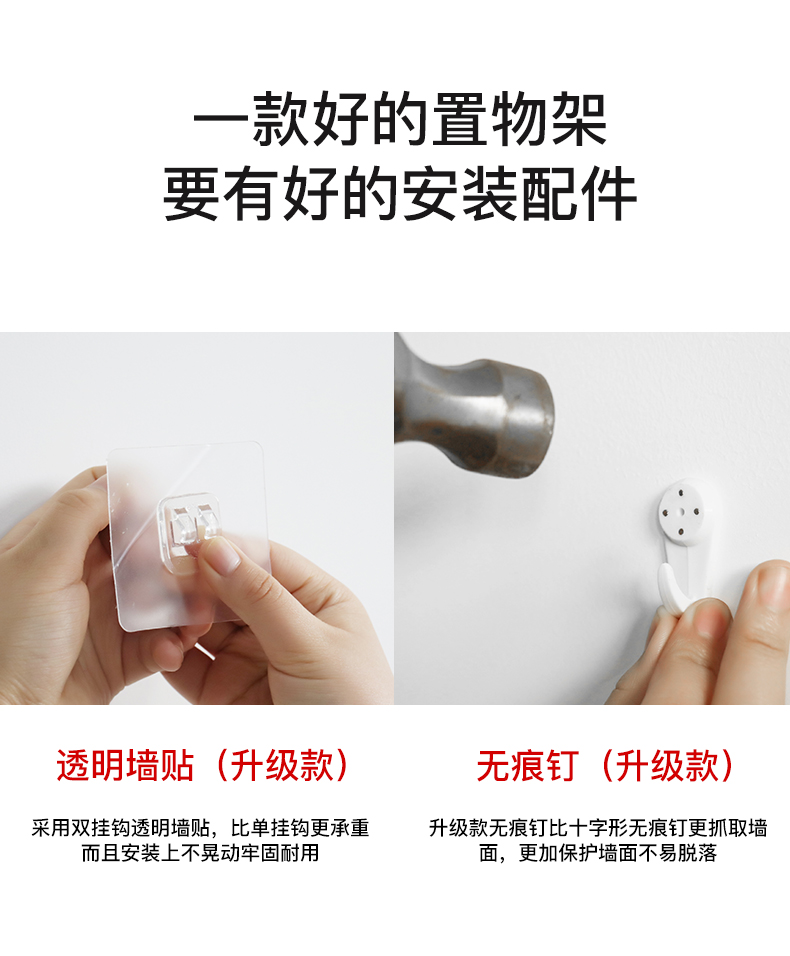 一款好的置物架
要有好的安装配件

透明墙贴（升级款）

采用双挂钩透明墙贴，比单挂钩更承重而且安装上不晃动牢固耐用

无痕钉（升级款）

升级款无痕钉比十字形无痕钉更抓取墙面，更加保护墙面不易脱落