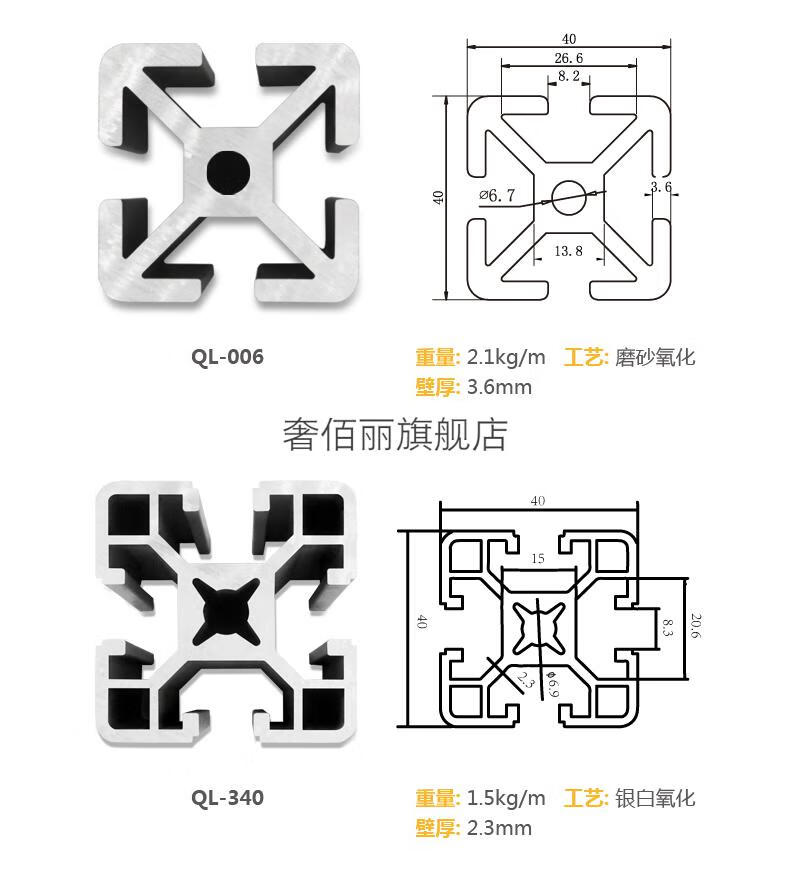 40
26.6
8.2
40
⌀6.7
3.6
13.8

QL-006

重量: 2.1kg/m 工艺: 磨砂氧化
壁厚: 3.6mm

奢佰丽旗舰店

40
15
40
8.3
20.6
2.3
⌀6.9

QL-340

重量: 1.5kg/m 工艺: 银白氧化
壁厚: 2.3mm