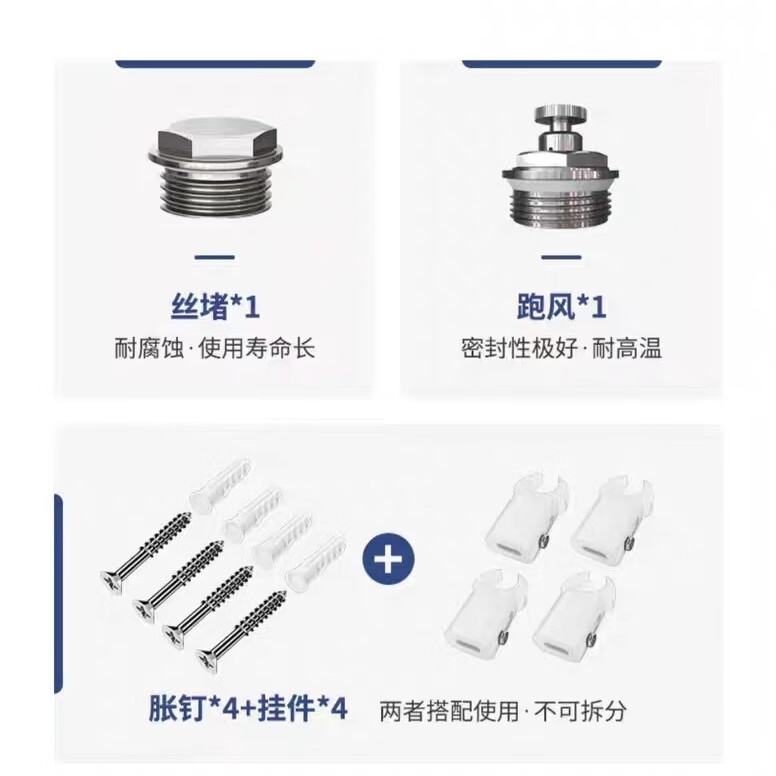 丝堵*1
耐腐蚀·使用寿命长

跑风*1
密封性极好·耐高温

+

胀钉*4+挂件*4
两者搭配使用·不可拆分