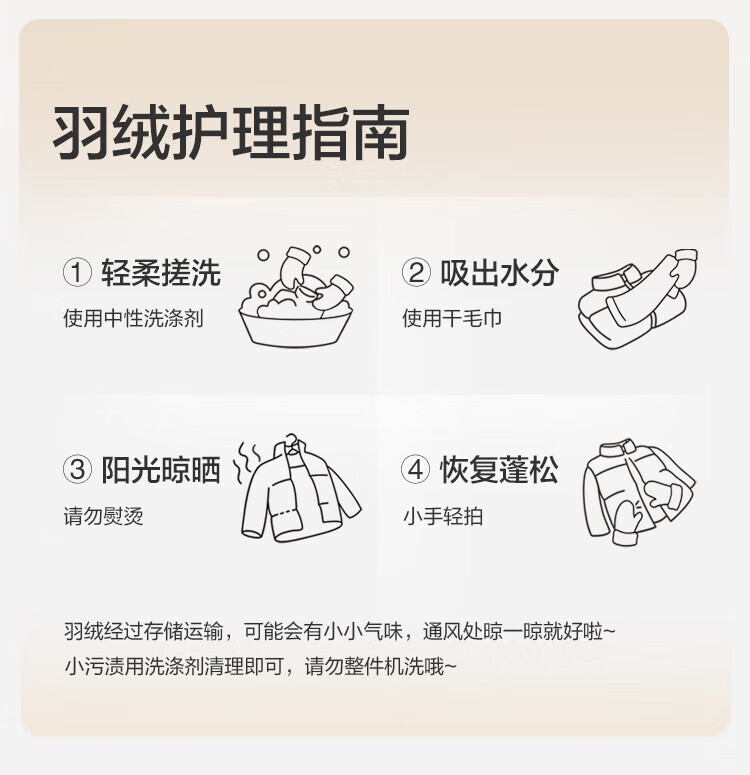 羽绒护理指南

① 轻柔搓洗
使用中性洗涤剂

② 吸出水分
使用干毛巾

③ 阳光晾晒
请勿熨烫

④ 恢复蓬松
小手轻拍

羽绒经过存储运输，可能会有小小气味，通风处晾一晾就好啦~
小污渍用洗涤剂清理即可，请勿整件机洗哦~