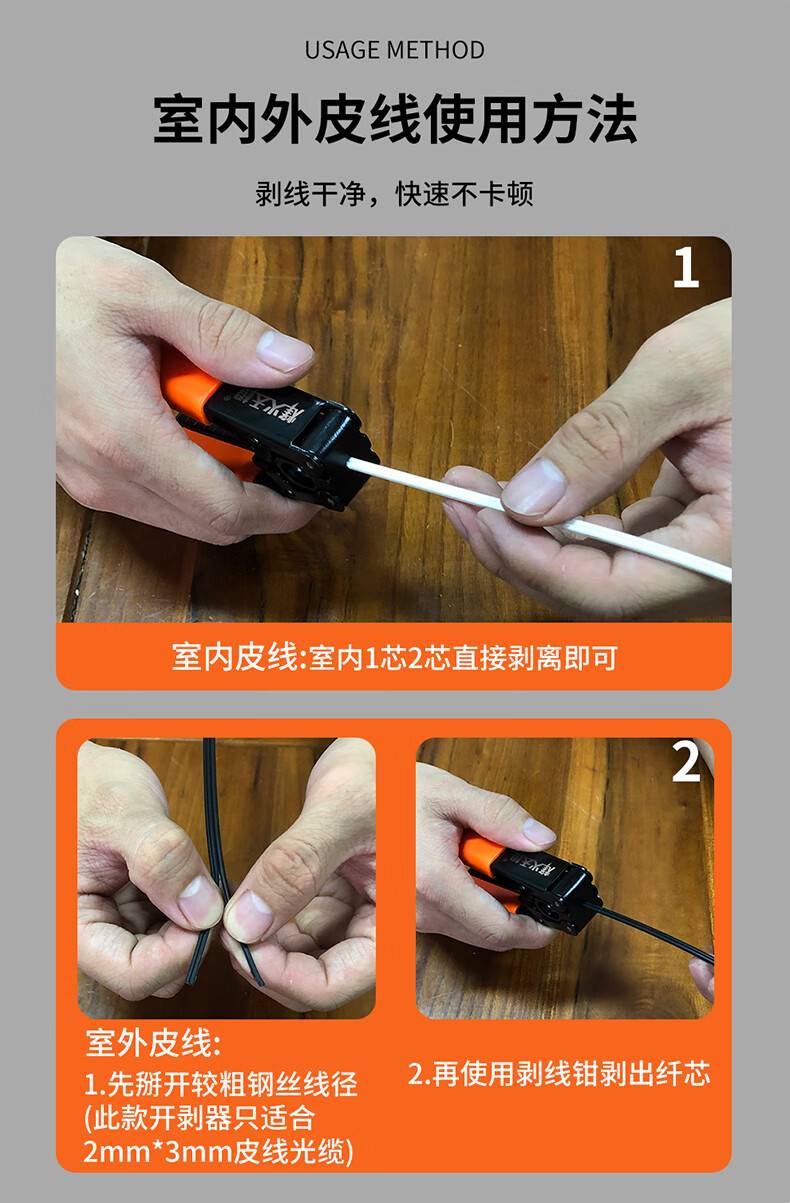 USAGE METHOD

室内外皮线使用方法

剥线干净，快速不卡顿

1

室内皮线:室内1芯2芯直接剥离即可

2

室外皮线:
1.先掰开较粗钢丝线径
(此款开剥器只适合
2mm*3mm皮线光缆)

2.再使用剥线钳剥出纤芯