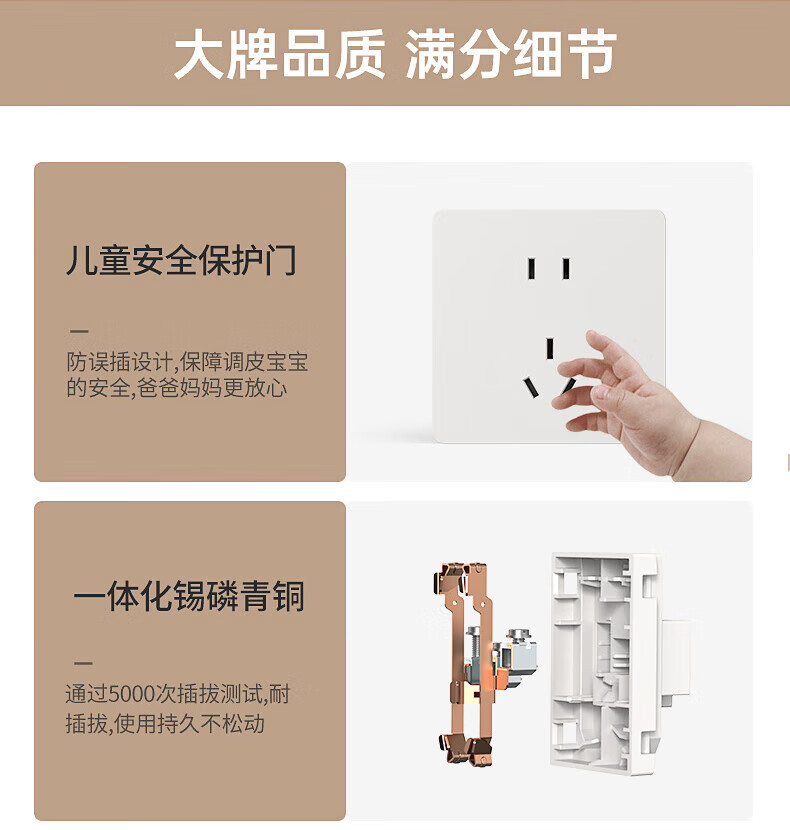 大牌品质 满分细节

儿童安全保护门

—

防误插设计,保障调皮宝宝的安全,爸爸妈妈更放心

一体化锡磷青铜

—

通过5000次插拔测试,耐插拔,使用持久不松动