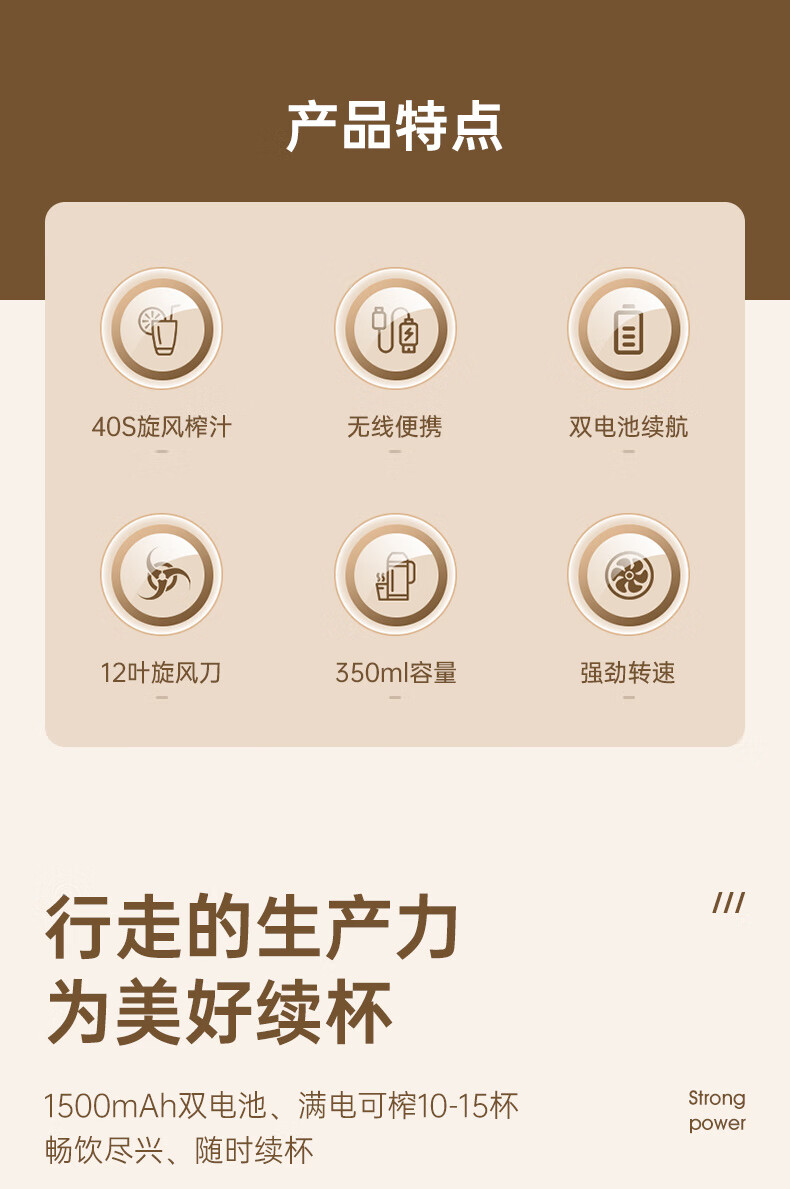 产品特点

40S旋风榨汁

无线便携

双电池续航

12叶旋风刀

350ml容量

强劲转速

行走的生产力
为美好续杯

///

1500mAh双电池、满电可榨10-15杯
畅饮尽兴、随时续杯

Strong
power