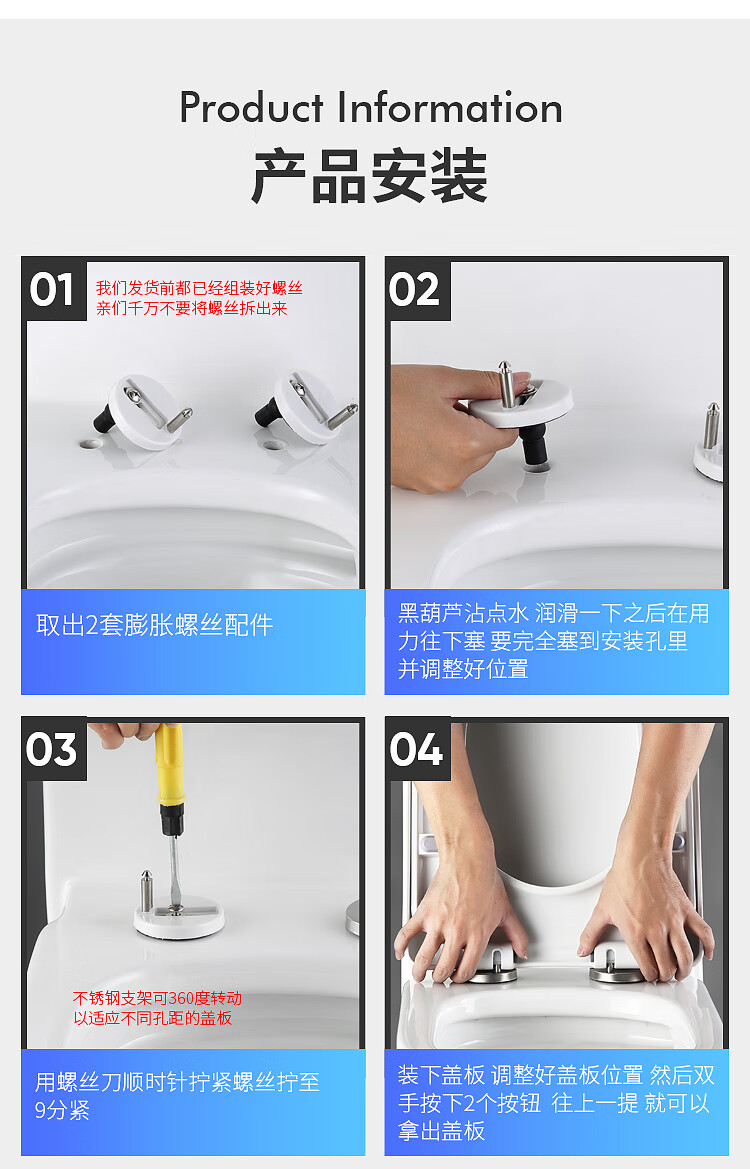 Product Information
产品安装

01
我们发货前都已经组装好螺丝
亲们千万不要将螺丝拆出来

取出2套膨胀螺丝配件

02

黑葫芦沾点水 润滑一下之后在用力往下塞 要完全塞到安装孔里并调整好位置

03

不锈钢支架可360度转动
以适应不同孔距的盖板

用螺丝刀顺时针拧紧螺丝拧至9分紧

04

装下盖板 调整好盖板位置 然后双手按下2个按钮 往上一提 就可以拿出盖板