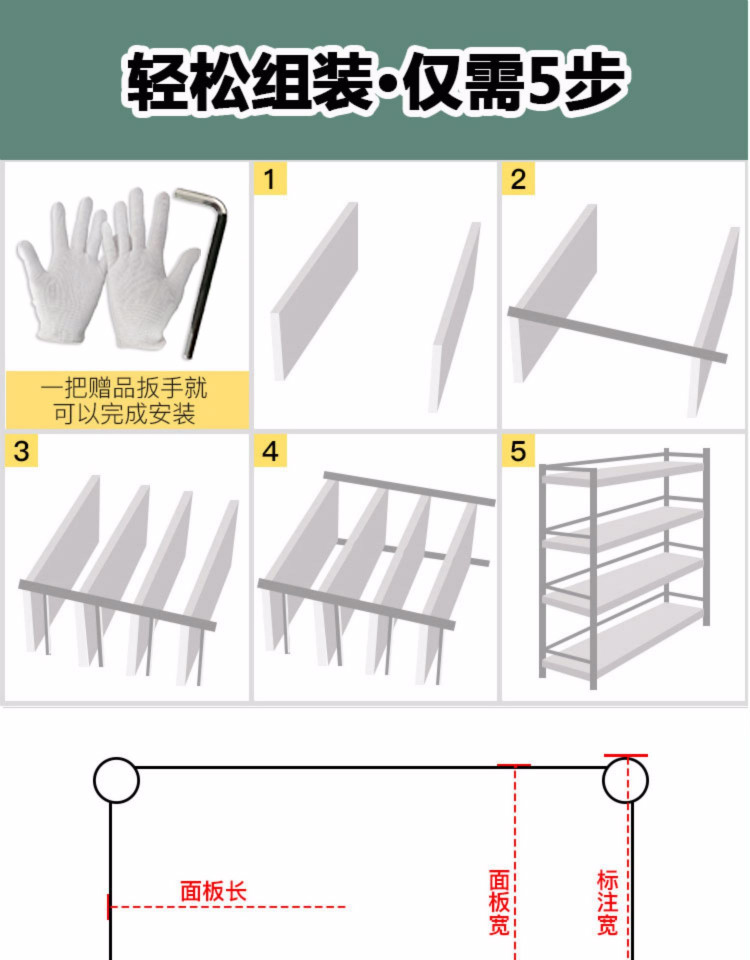 轻松组装·仅需5步

一把赠品扳手就可以完成安装

1

2

3

4

5

面板长

面板宽

标注宽