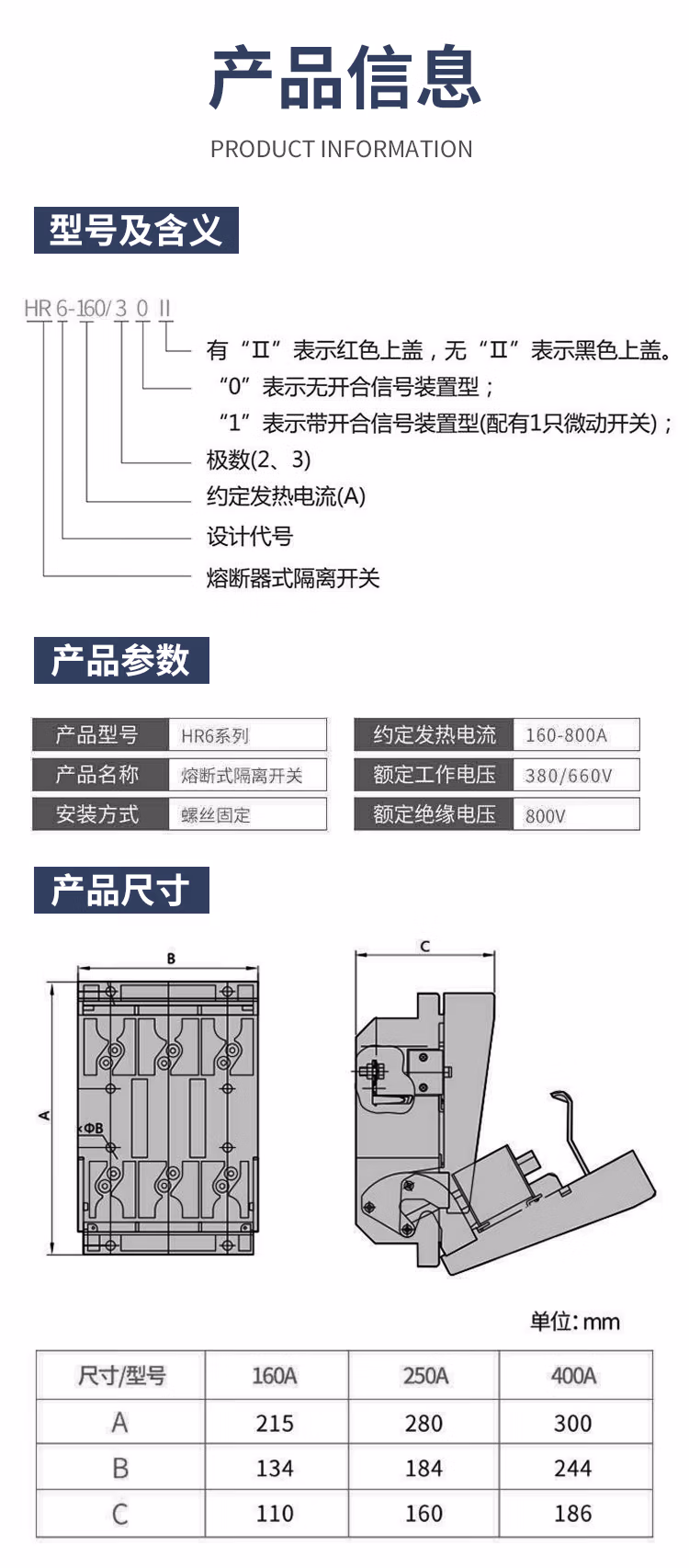 产品信息

PRODUCT INFORMATION

型号及含义

HR 6-160/ 3 0 II

有“II”表示红色上盖，无“II”表示黑色上盖。
“0”表示无开合信号装置型；
“1”表示带开合信号装置型(配有1只微动开关)；
极数(2、3)
约定发热电流(A)
设计代号
熔断器式隔离开关

产品参数

| 产品型号 | HR6系列 |
|---|---|
| 产品名称 | 熔断式隔离开关 |
| 安装方式 | 螺丝固定 |

| 约定发热电流 | 160-800A |
|---|---|
| 额定工作电压 | 380/660V |
| 额定绝缘电压 | 800V |

产品尺寸

B

A

ΦB

C

单位: mm

| 尺寸/型号 | 160A | 250A | 400A |
|---|---|---|---|
| A | 215 | 280 | 300 |
| B | 134 | 184 | 244 |
| C | 110 | 160 | 186 |