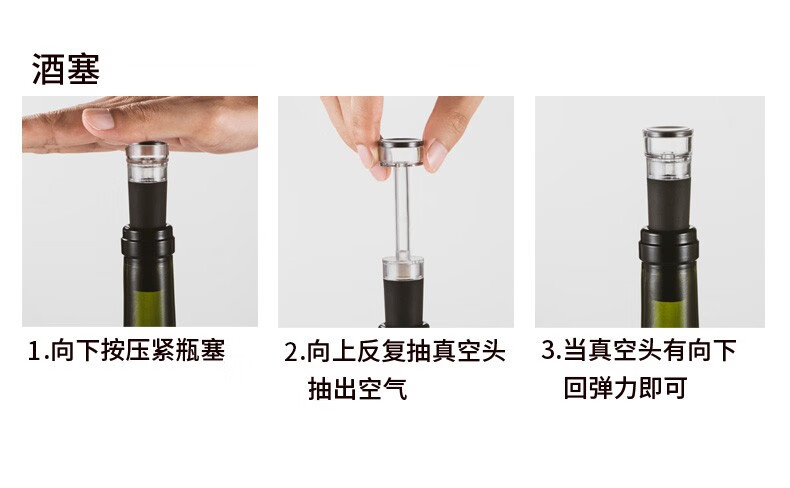 酒塞

1.向下按压紧瓶塞

2.向上反复抽真空头抽出空气

3.当真空头有向下回弹力即可