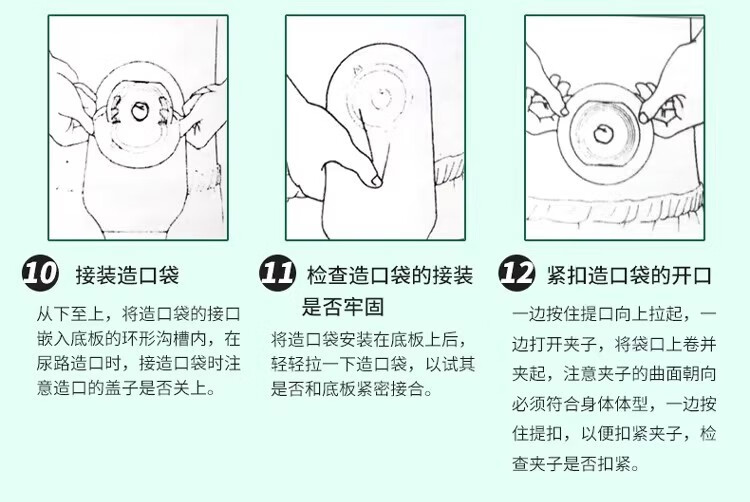 10 接装造口袋

从下至上，将造口袋的接口嵌入底板的环形沟槽内，在尿路造口时，接造口袋时注意造口的盖子是否关上。

11 检查造口袋的接装是否牢固

将造口袋安装在底板上后，轻轻拉一下造口袋，以试其是否和底板紧密接合。

12 紧扣造口袋的开口

一边按住提口向上拉起，一边打开夹子，将袋口上卷并夹起，注意夹子的曲面朝向必须符合身体体型，一边按住提扣，以便扣紧夹子，检查夹子是否扣紧。