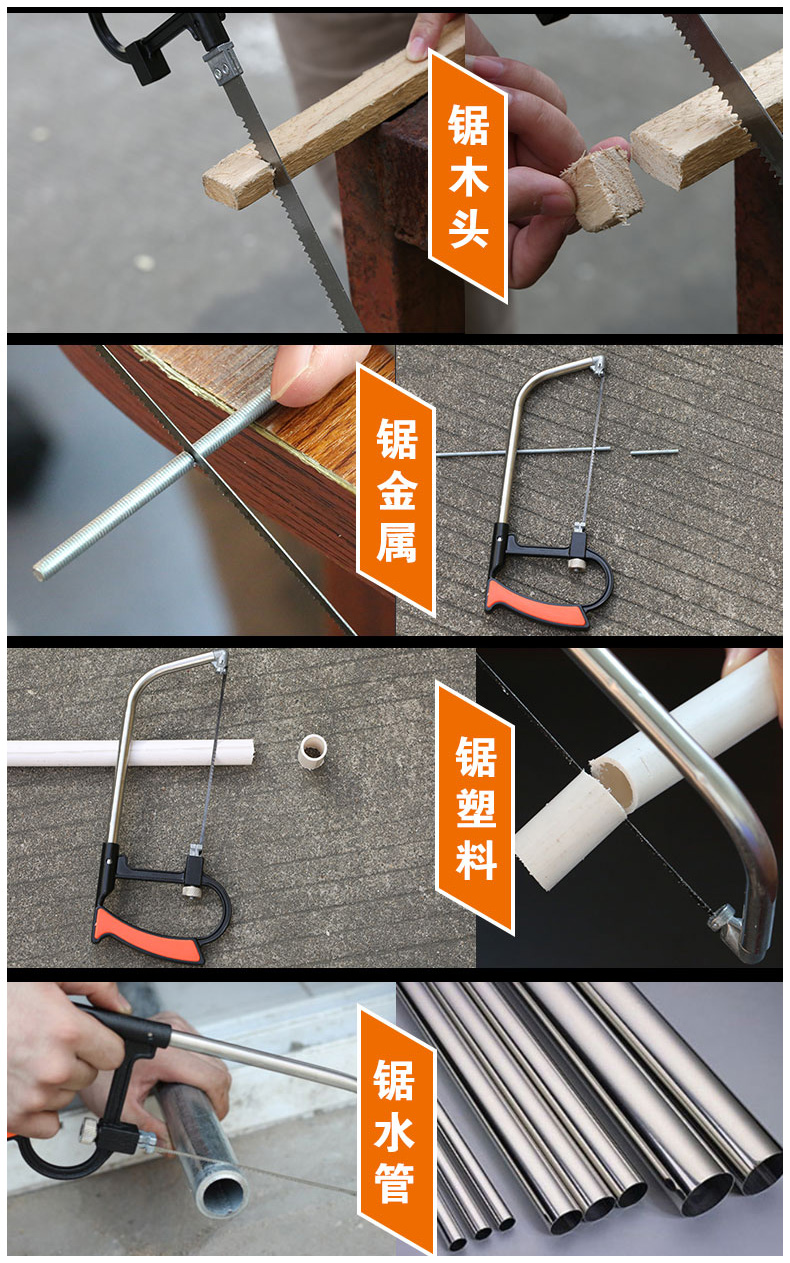 锯木头

锯金属

锯塑料

锯水管