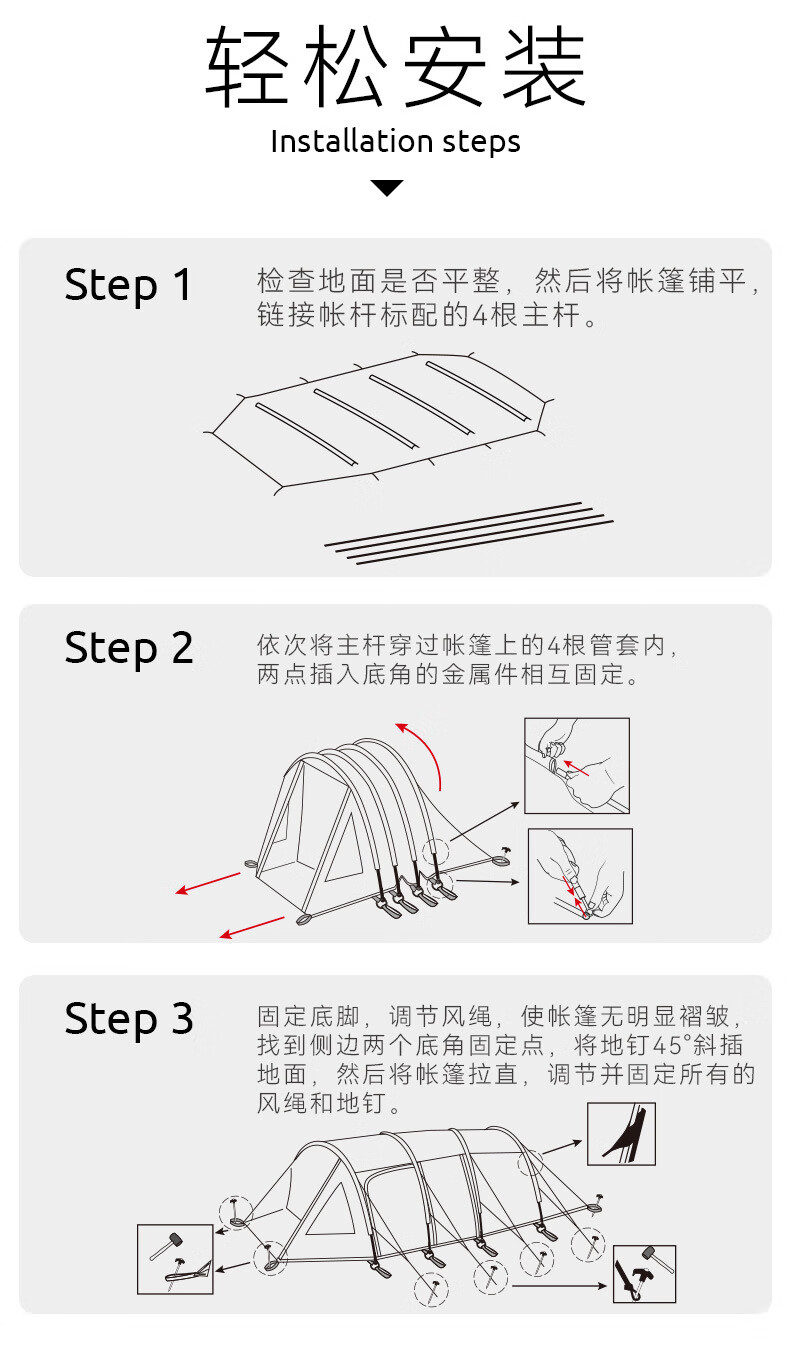 轻松安装

Installation steps

Step 1

检查地面是否平整，然后将帐篷铺平，链接帐杆标配的4根主杆。

Step 2

依次将主杆穿过帐篷上的4根管套内，两点插入底角的金属件相互固定。

Step 3

固定底脚，调节风绳，使帐篷无明显褶皱，找到侧边两个底角固定点，将地钉45°斜插地面，然后将帐篷拉直，调节并固定所有的风绳和地钉。