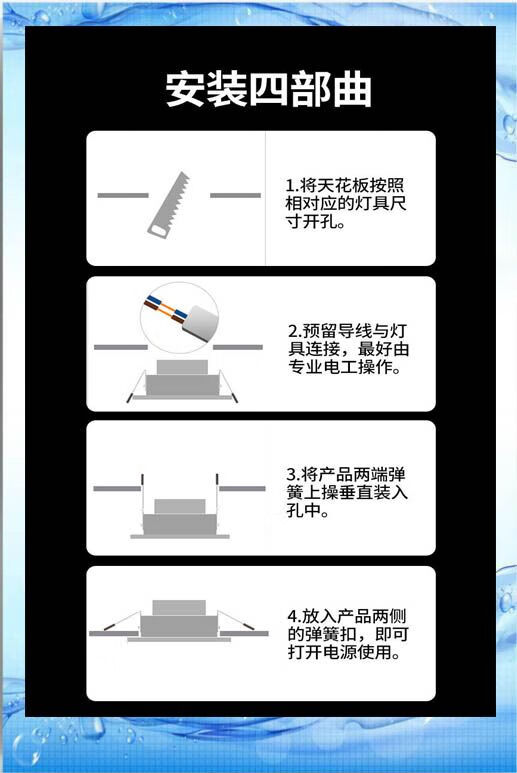 安装四部曲

1.将天花板按照相对应的灯具尺寸开孔。

2.预留导线与灯具连接，最好由专业电工操作。

3.将产品两端弹簧上操垂直装入孔中。

4.放入产品两侧的弹簧扣，即可打开电源使用。