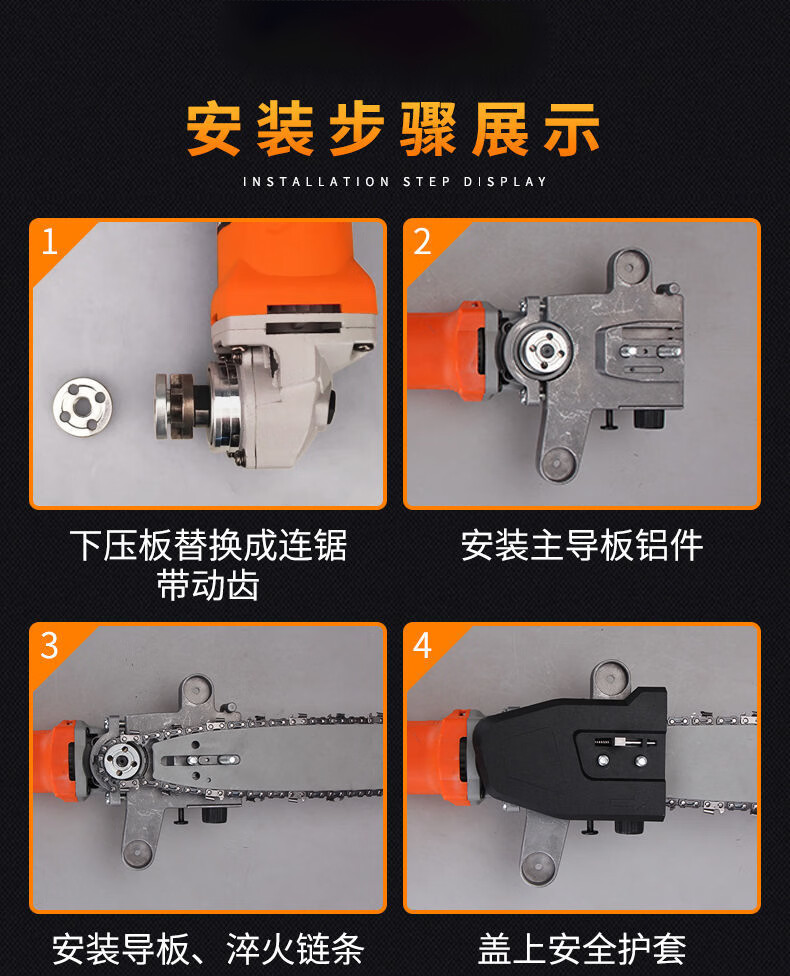 安装步骤展示

INSTALLATION STEP DISPLAY

1

下压板替换成连锯带动齿

2

安装主导板铝件

3

安装导板、淬火链条

4

盖上安全护套