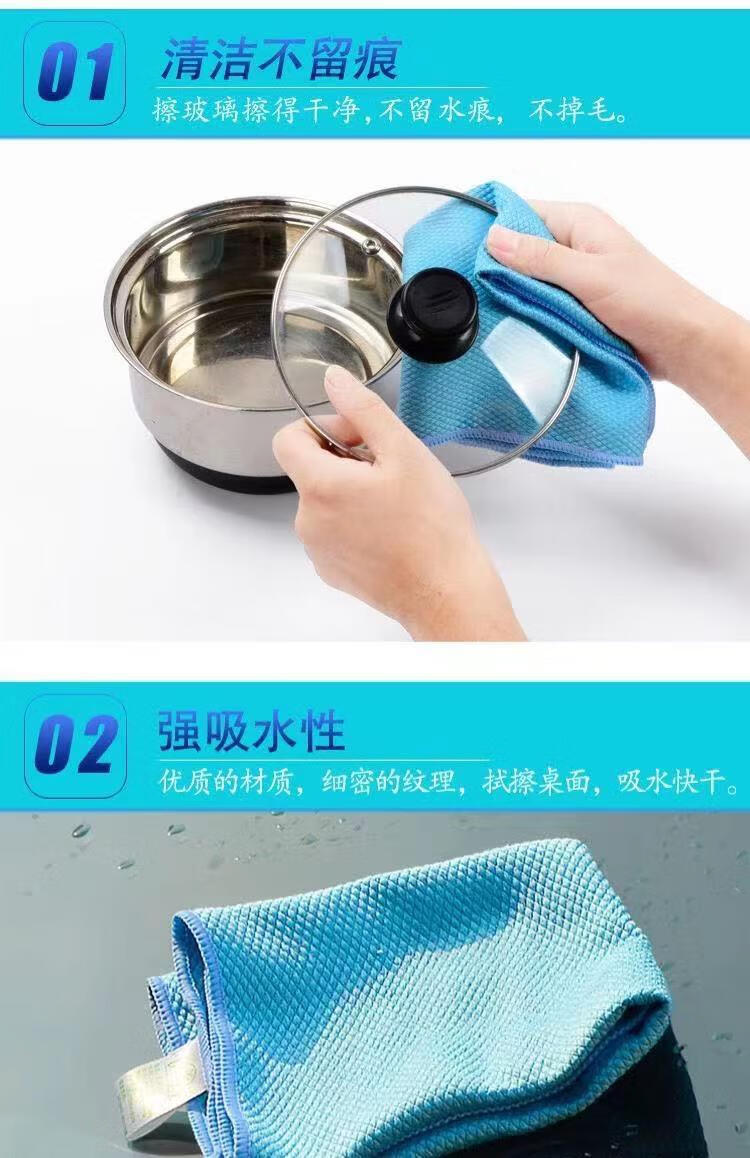 01
清洁不留痕
擦玻璃擦得干净,不留水痕, 不掉毛。

02
强吸水性
优质的材质，细密的纹理，拭擦桌面，吸水快干。