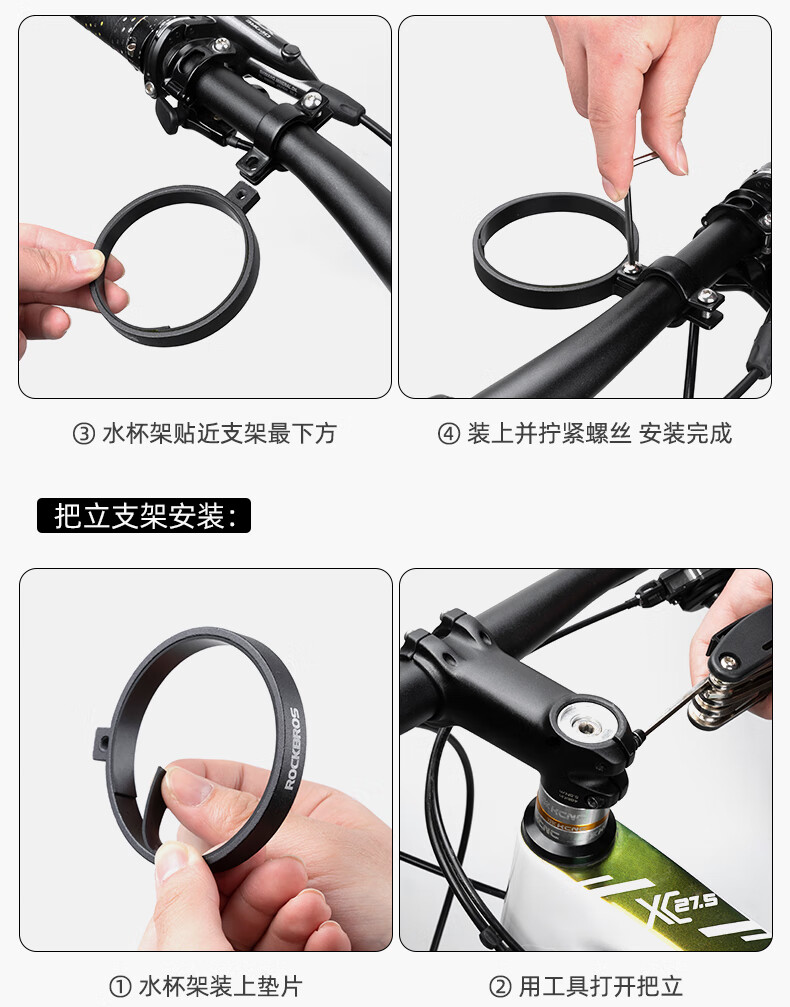 ③ 水杯架贴近支架最下方

④ 装上并拧紧螺丝 安装完成

把立支架安装：

ROCKBROS

XC 27.5

① 水杯架装上垫片

② 用工具打开把立