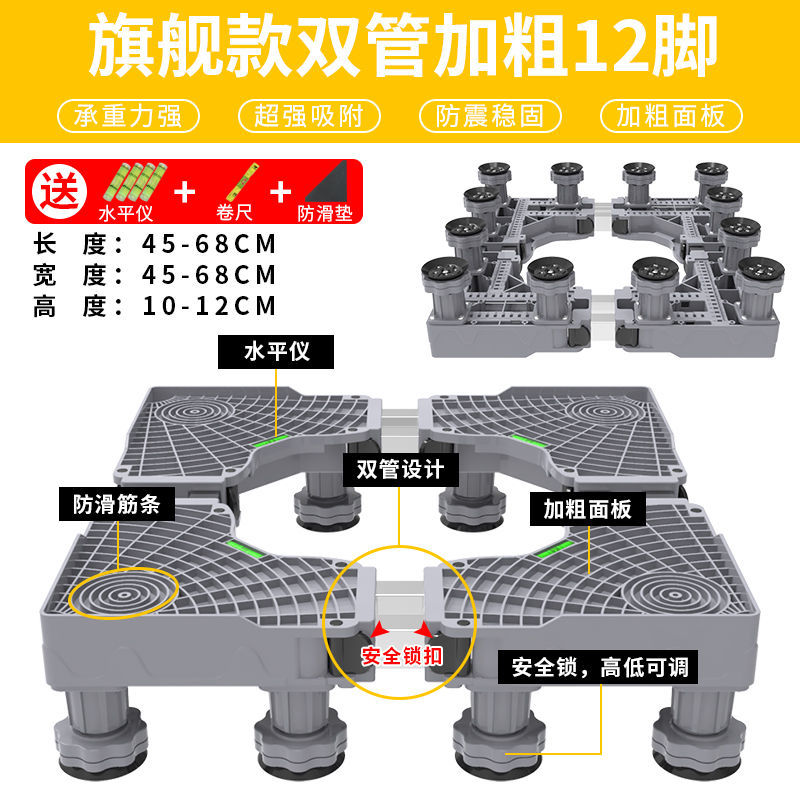 旗舰款双管加粗12脚

承重力强 超强吸附 防震稳固 加粗面板

送 水平仪 + 卷尺 + 防滑垫

长 度：45-68CM
宽 度：45-68CM
高 度：10-12CM

水平仪

双管设计

防滑筋条

加粗面板

安全锁扣

安全锁，高低可调